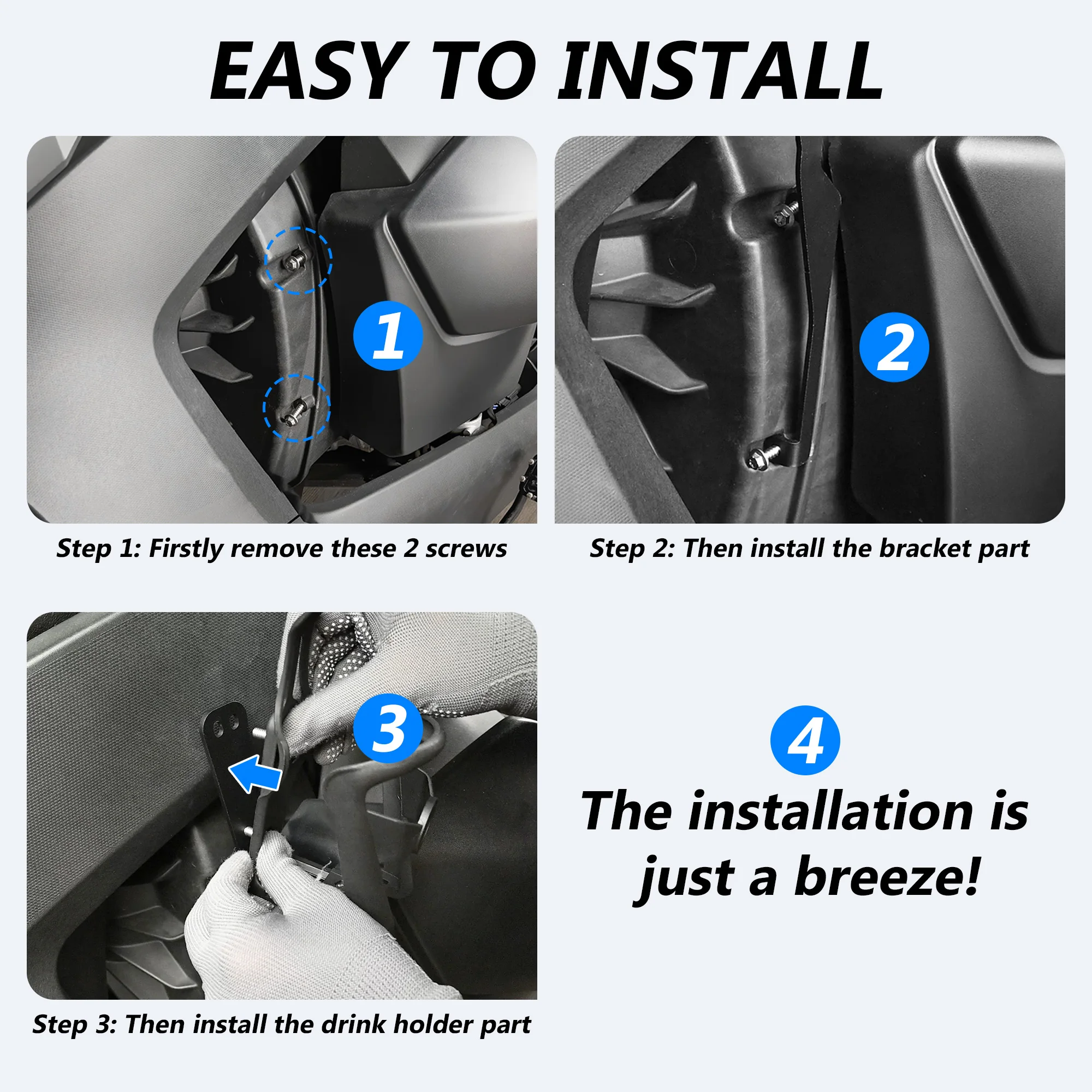 EASY TO INSTALL

1

Step 1: Firstly remove these 2 screws

2

Step 2: Then install the bracket part

3

Step 3: Then install the drink holder part

4

The installation is just a breeze!