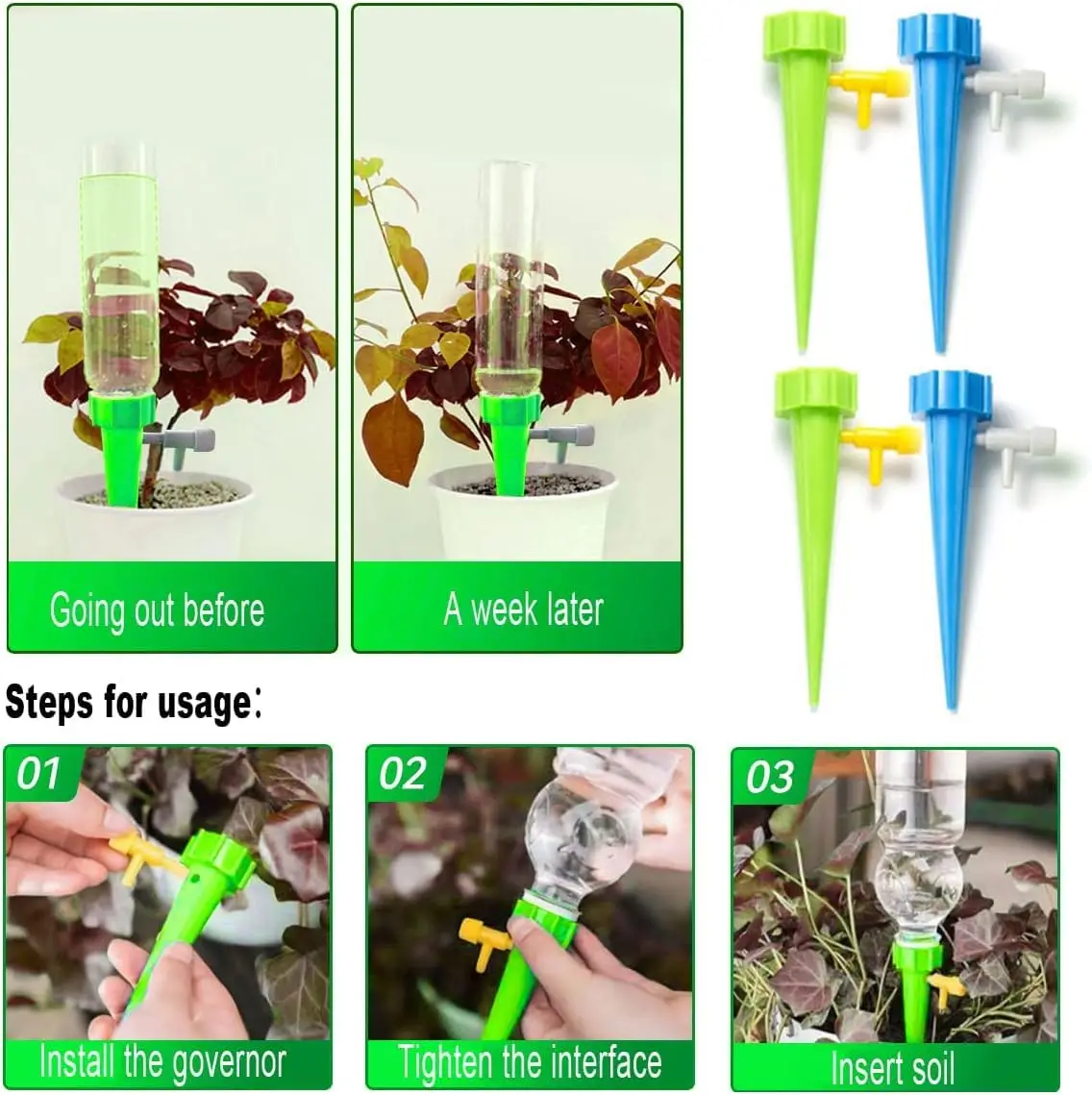 Going out before

A week later

Steps for usage:

01

Install the governor

02

Tighten the interface

03

Insert soil