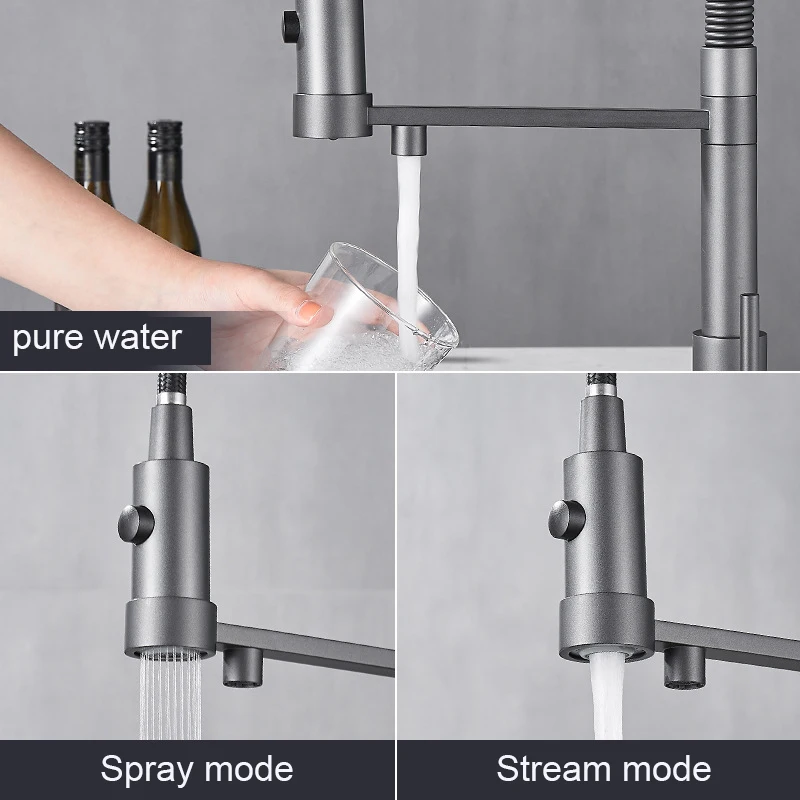 pure water

Spray mode

Stream mode