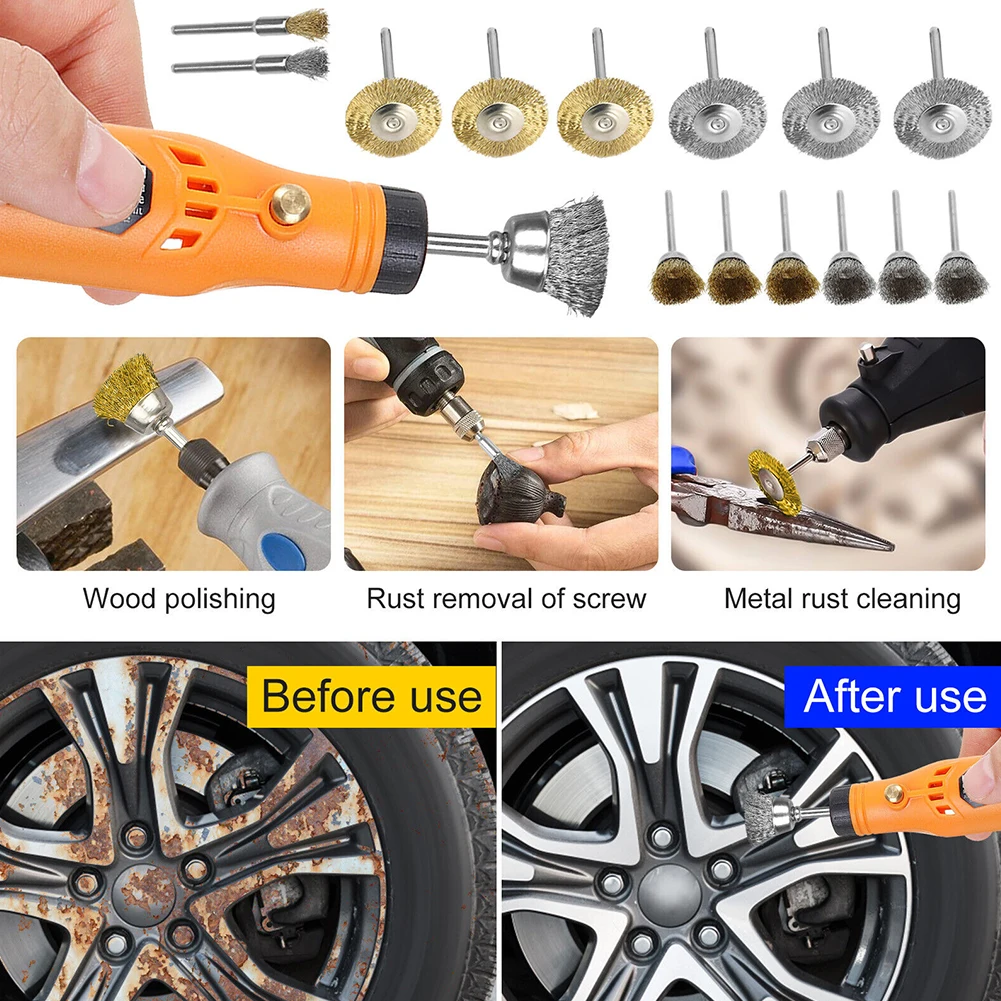 Wood polishing

Rust removal of screw

Metal rust cleaning

Before use

After use