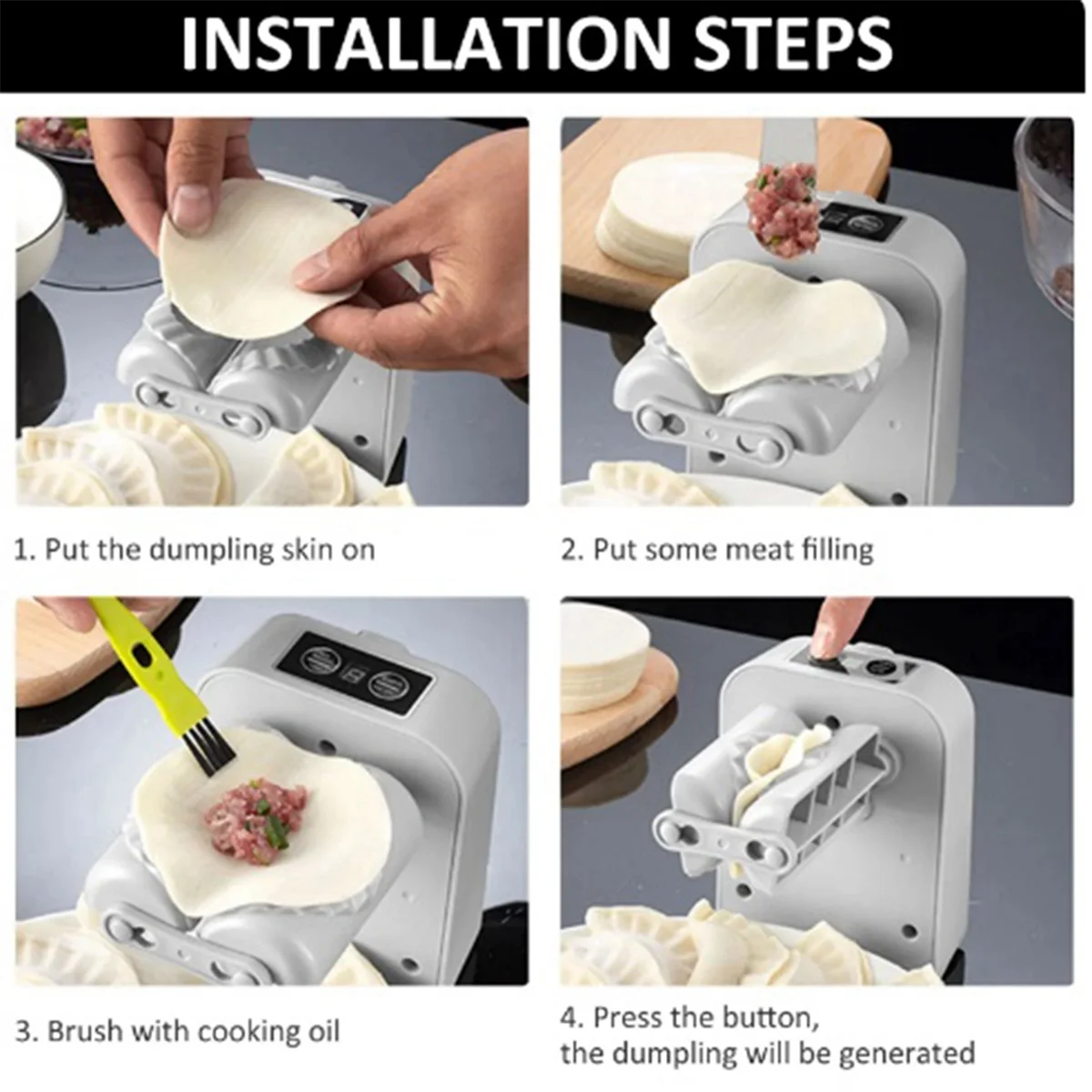 INSTALLATION STEPS

1. Put the dumpling skin on

2. Put some meat filling

3. Brush with cooking oil

4. Press the button, the dumpling will be generated