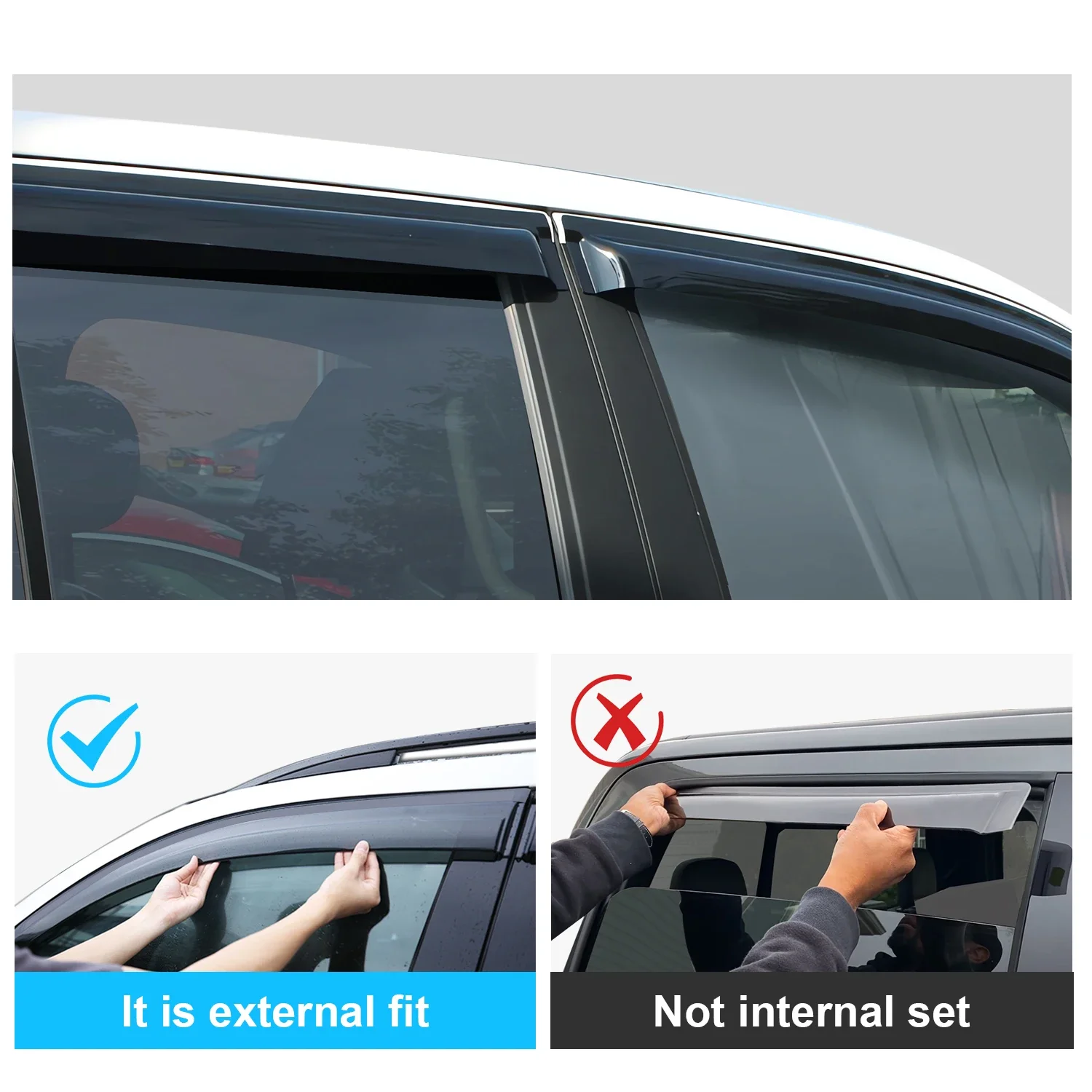 It is external fit

Not internal set