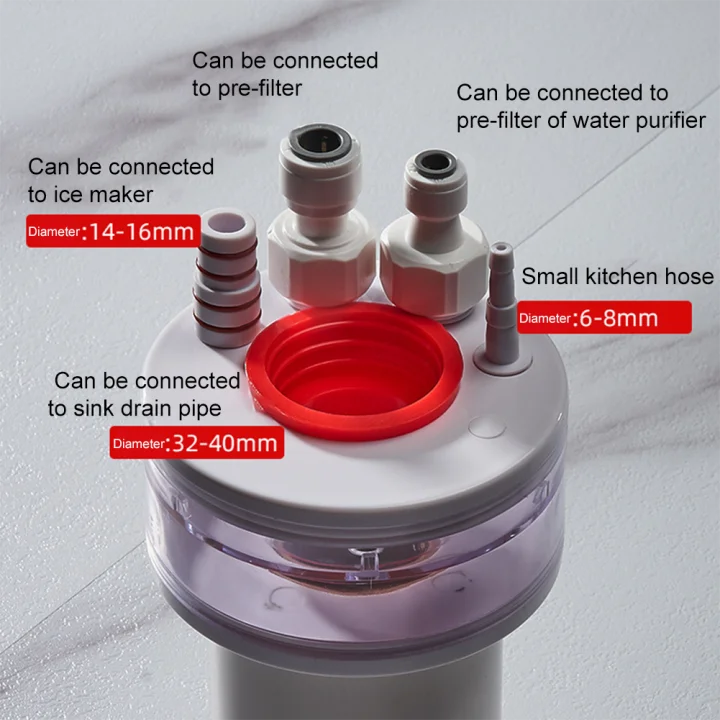 Can be connected to pre-filter

Can be connected to pre-filter of water purifier

Can be connected to ice maker

Diameter:14-16mm

Small kitchen hose

Diameter:6-8mm

Can be connected to sink drain pipe

Diameter:32-40mm