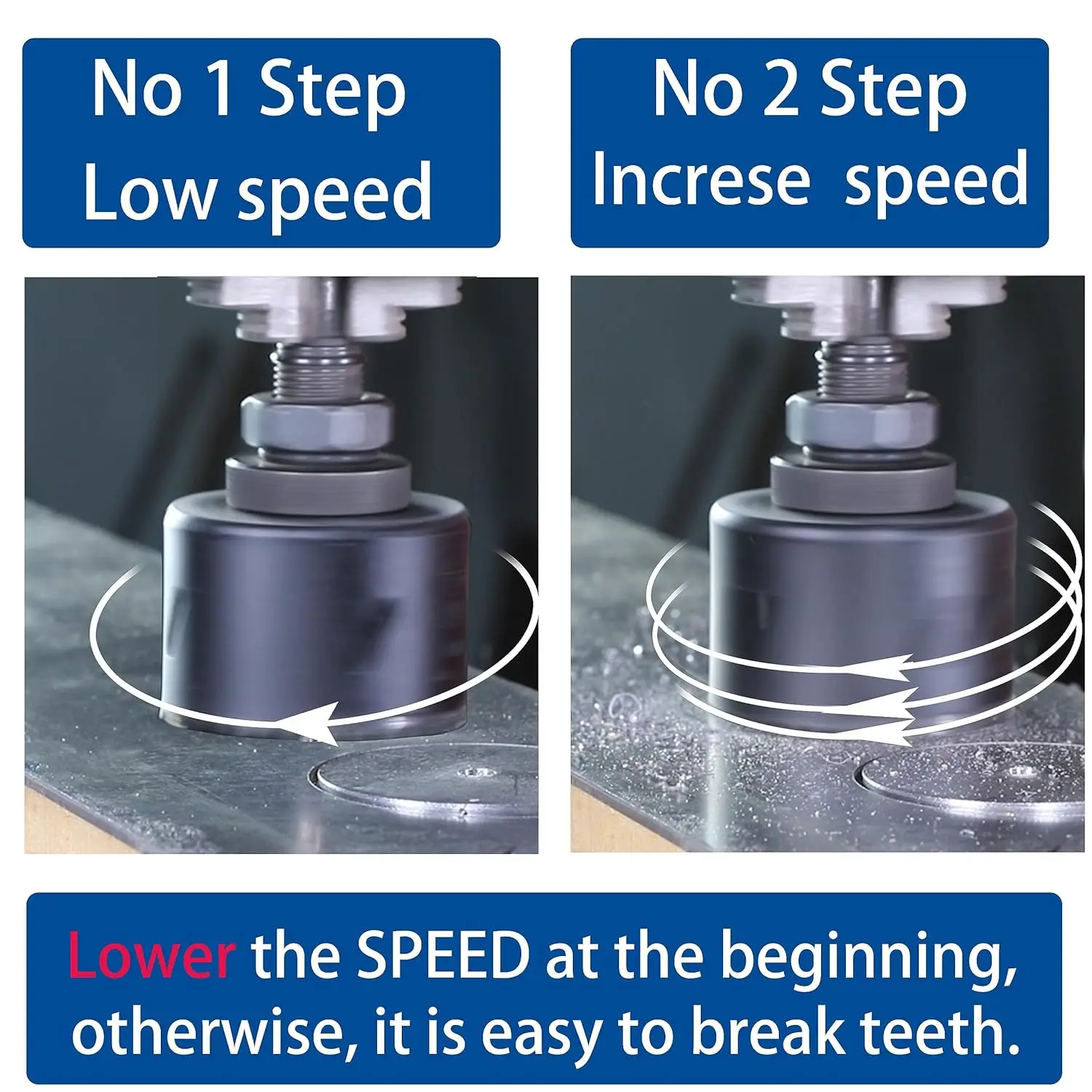 No 1 Step
Low speed

No 2 Step
Increse speed

Lower the SPEED at the beginning, otherwise, it is easy to break teeth.