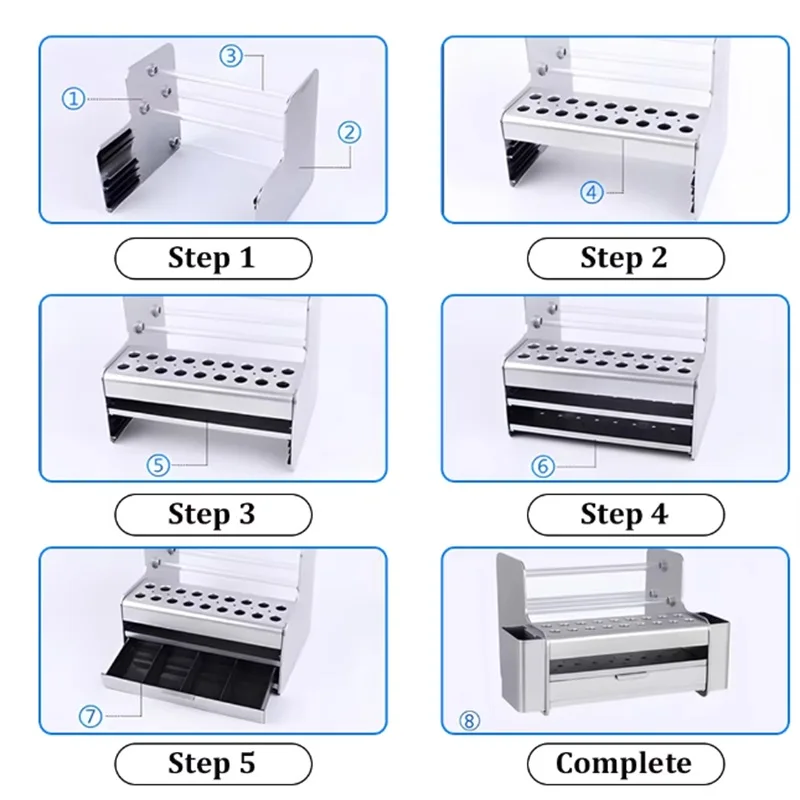 ③
①
②

Step 1

④

Step 2

⑤

Step 3

⑥

Step 4

⑦

Step 5

⑧

Complete