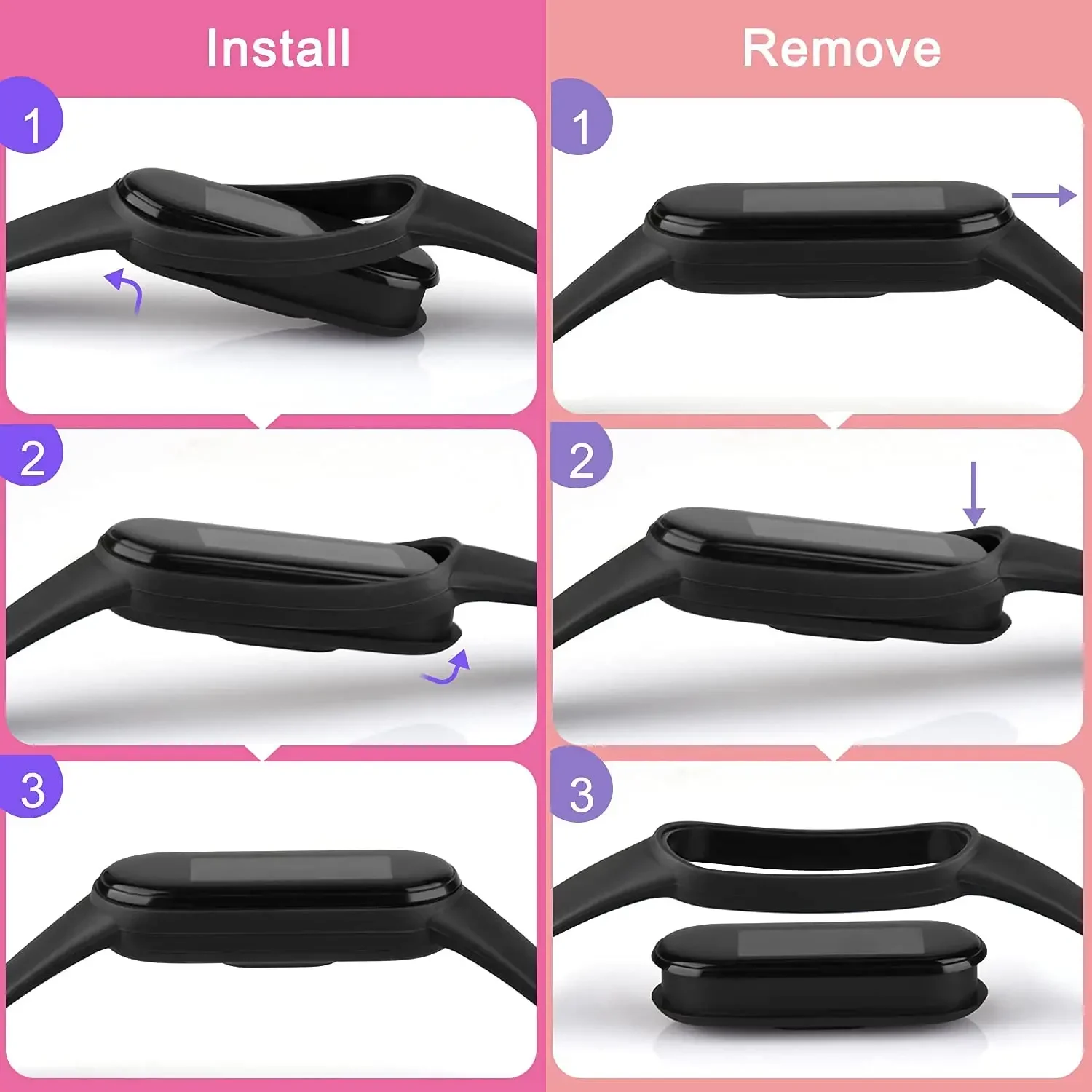 Install

1

2

3

Remove

1

2

3