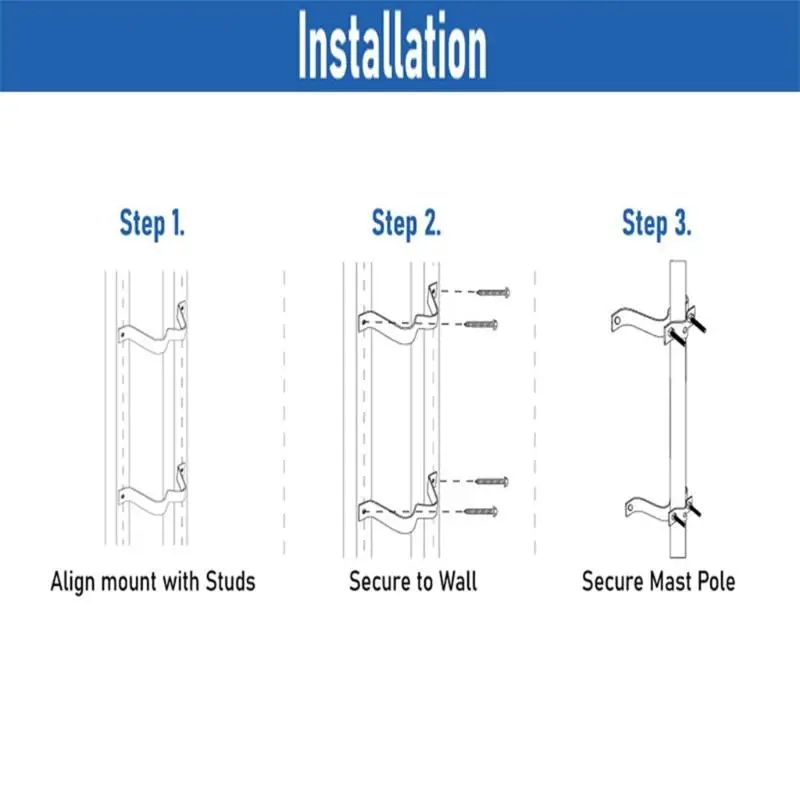 Installation

Step 1.

Align mount with Studs

Step 2.

Secure to Wall

Step 3.

Secure Mast Pole