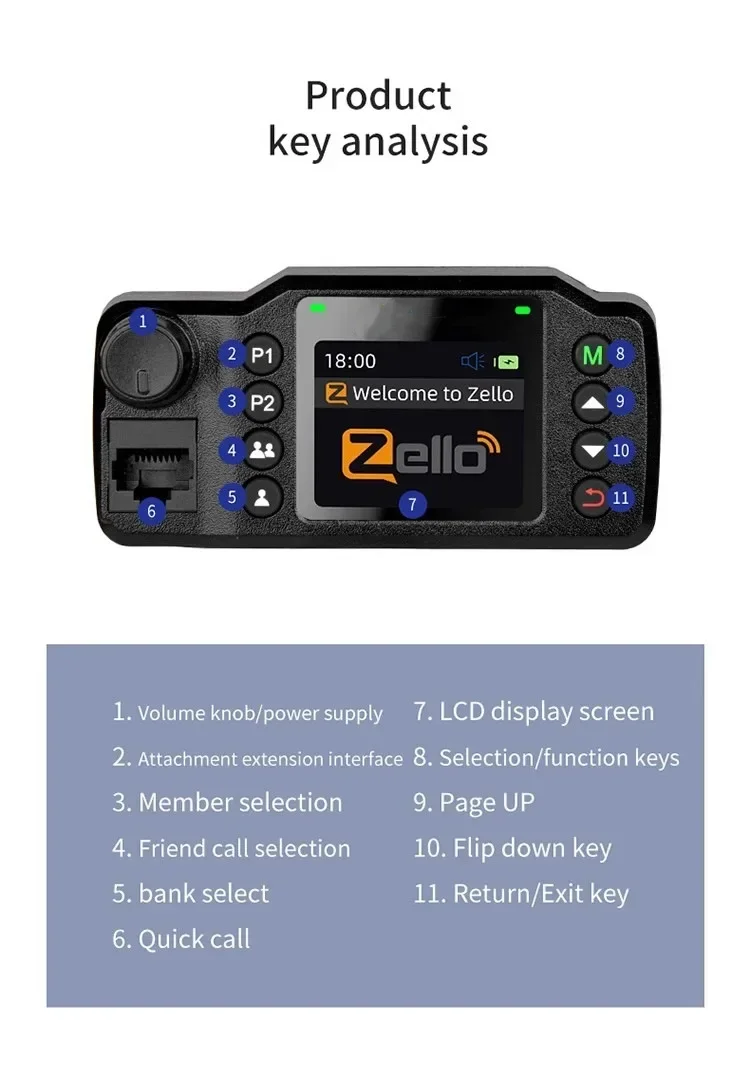 Product
key analysis

1

2 P1

3 P2

4

5

6

18:00

Welcome to Zello

Zello

7

M 8

9

10

11

1. Volume knob/power supply
2. Attachment extension interface
3. Member selection
4. Friend call selection
5. bank select
6. Quick call

7. LCD display screen
8. Selection/function keys
9. Page UP
10. Flip down key
11. Return/Exit key