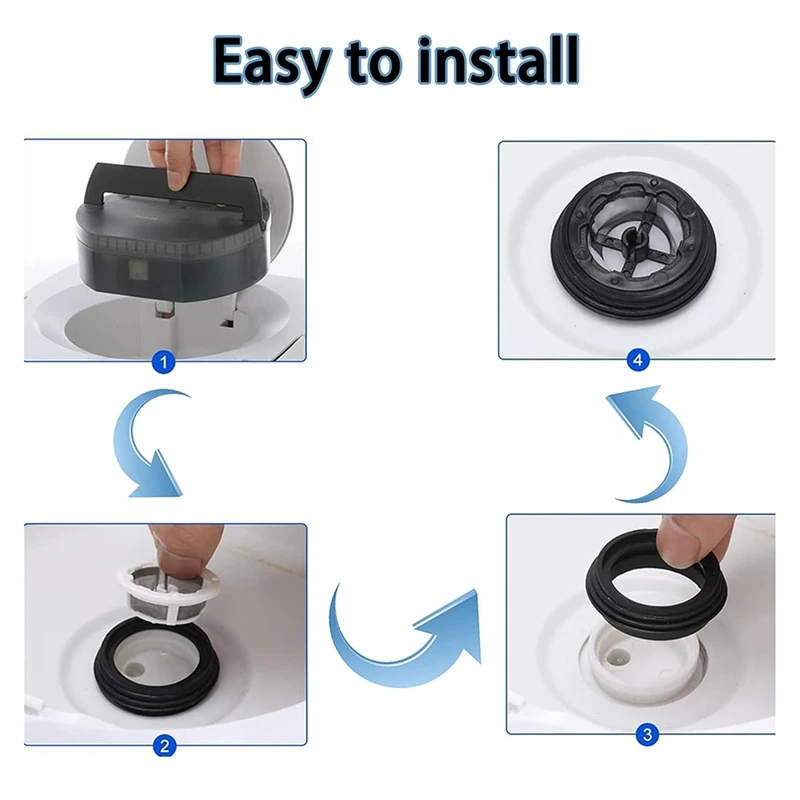 Easy to install

1

4

2

3