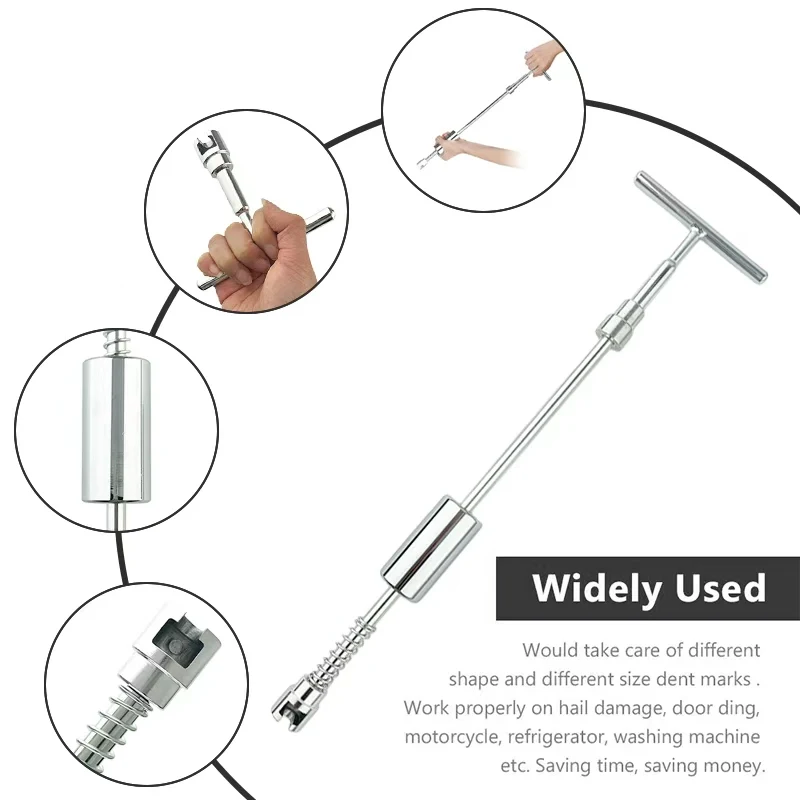 Widely Used

Would take care of different shape and different size dent marks . Work properly on hail damage, door ding, motorcycle, refrigerator, washing machine etc. Saving time, saving money.