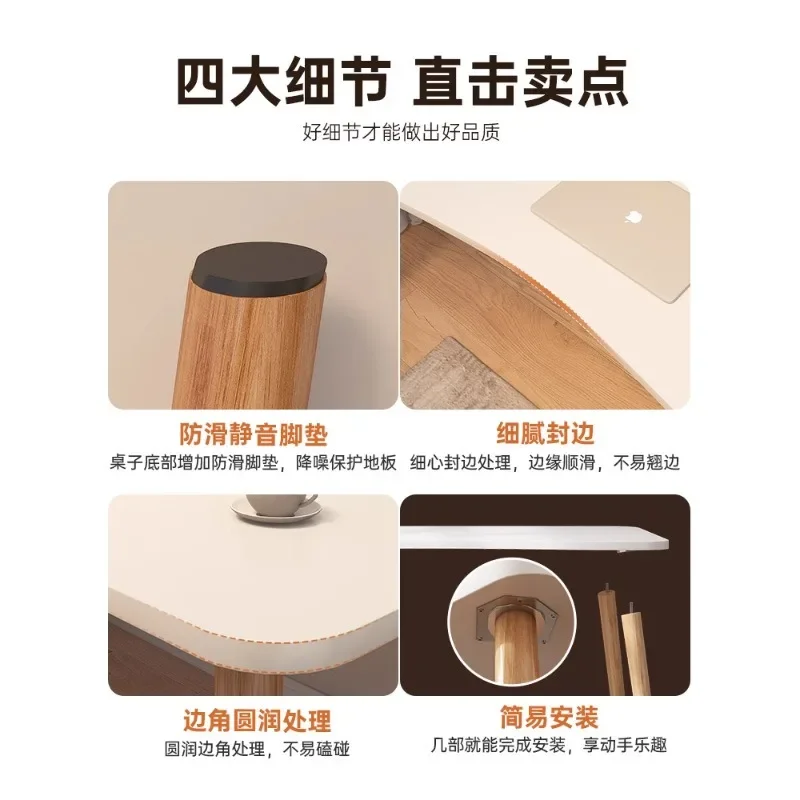 四大细节 直击卖点

好细节才能做出好品质

防滑静音脚垫

桌子底部增加防滑脚垫，降噪保护地板

细腻封边

细心封边处理，边缘顺滑，不易翘边

边角圆润处理

圆润边角处理，不易磕碰

简易安装

几部就能完成安装，享动手乐趣