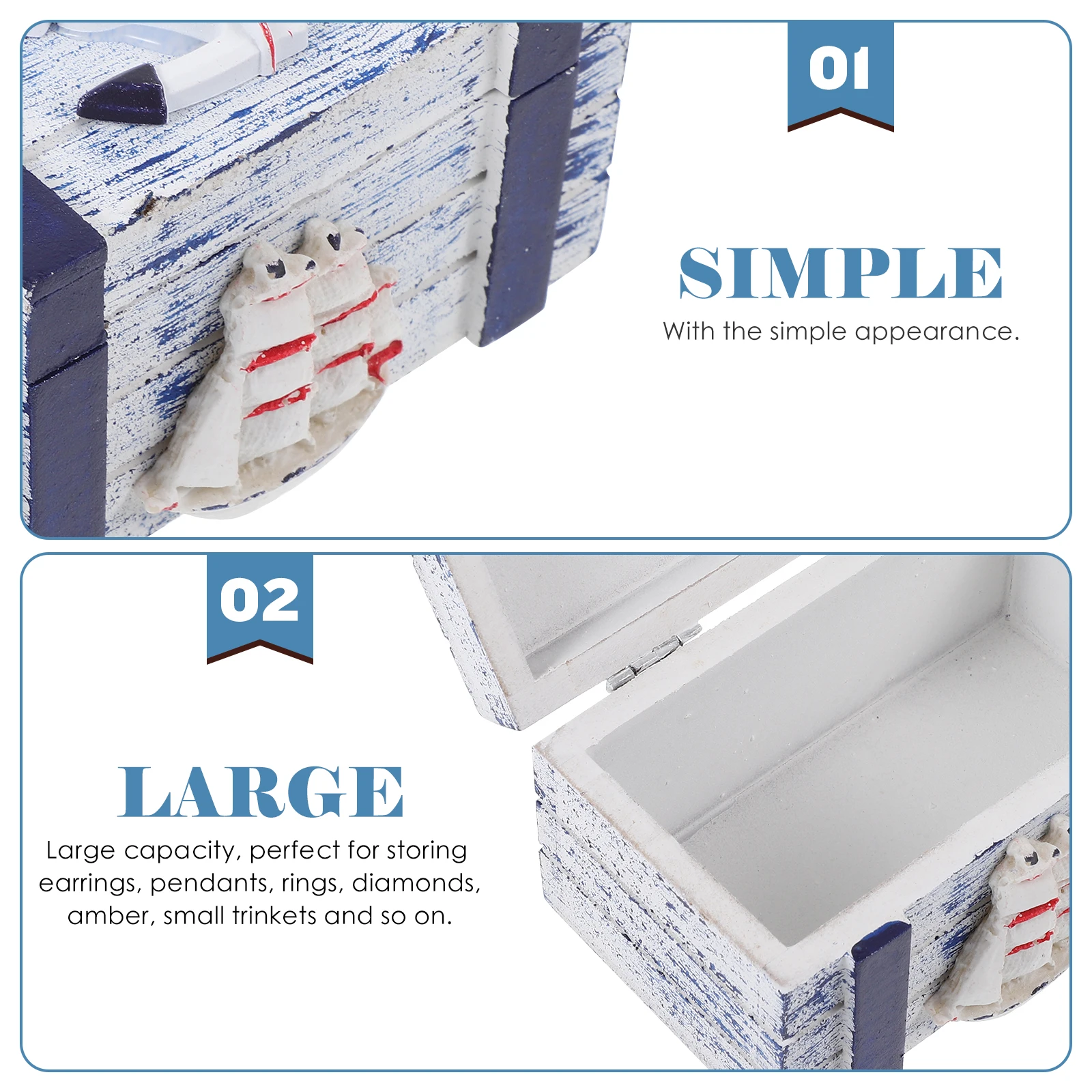 01

SIMPLE

With the simple appearance.

02

LARGE

Large capacity, perfect for storing earrings, pendants, rings, diamonds, amber, small trinkets and so on.