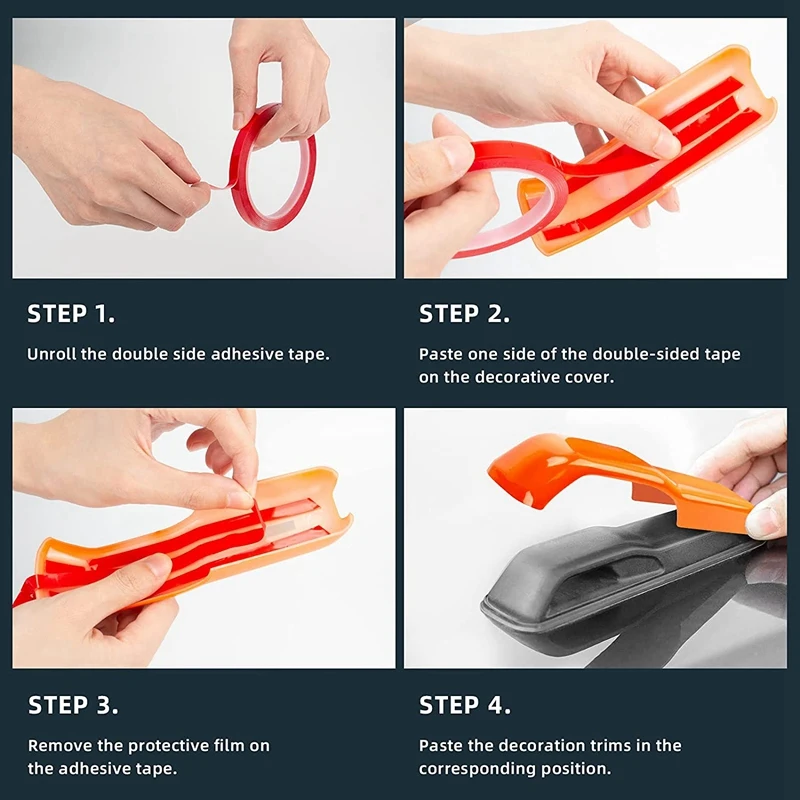 STEP 1.

Unroll the double side adhesive tape.

STEP 2.

Paste one side of the double-sided tape on the decorative cover.

STEP 3.

Remove the protective film on the adhesive tape.

STEP 4.

Paste the decoration trims in the corresponding position.