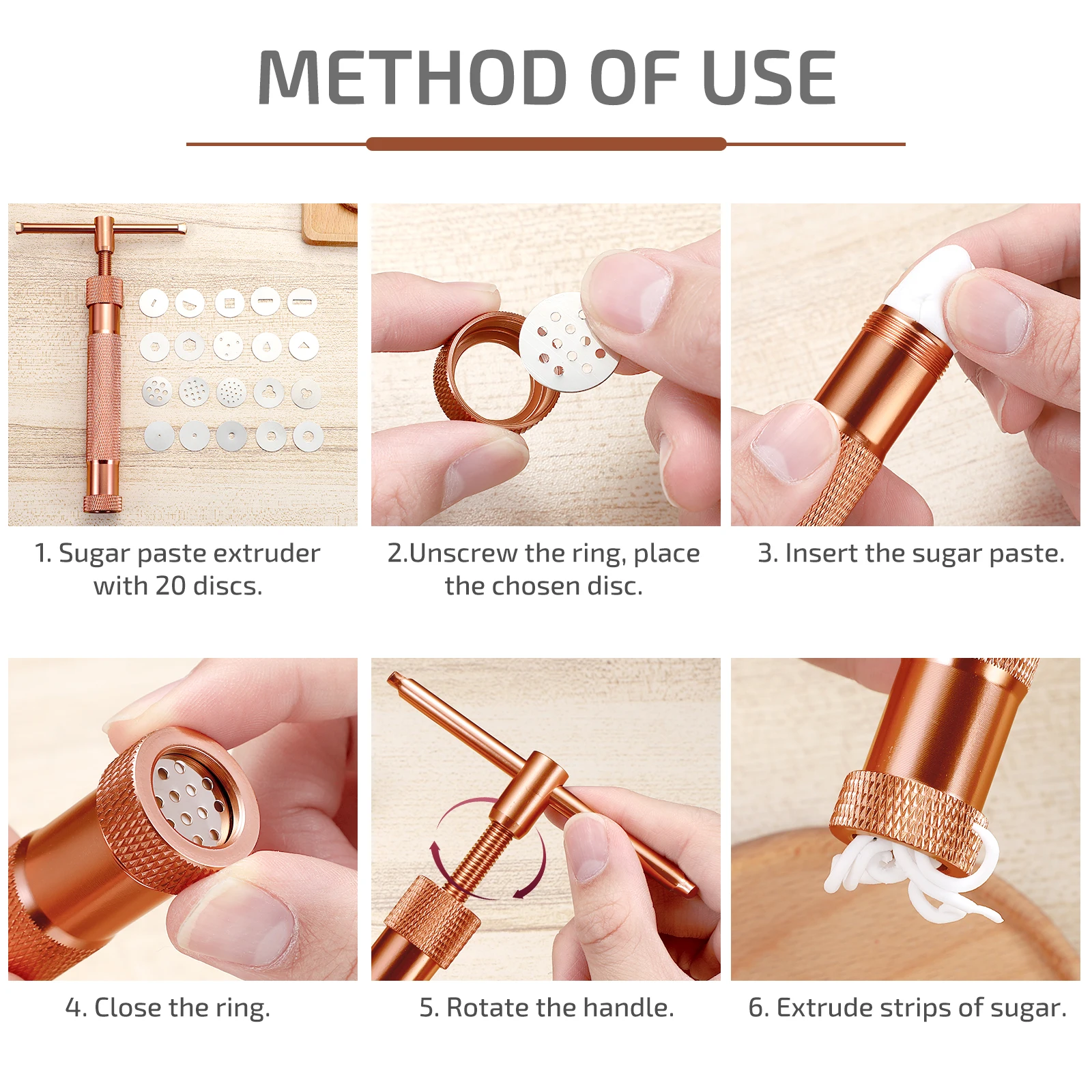 METHOD OF USE

1. Sugar paste extruder with 20 discs.

2.Unscrew the ring, place the chosen disc.

3. Insert the sugar paste.

4. Close the ring.

5. Rotate the handle.

6. Extrude strips of sugar.