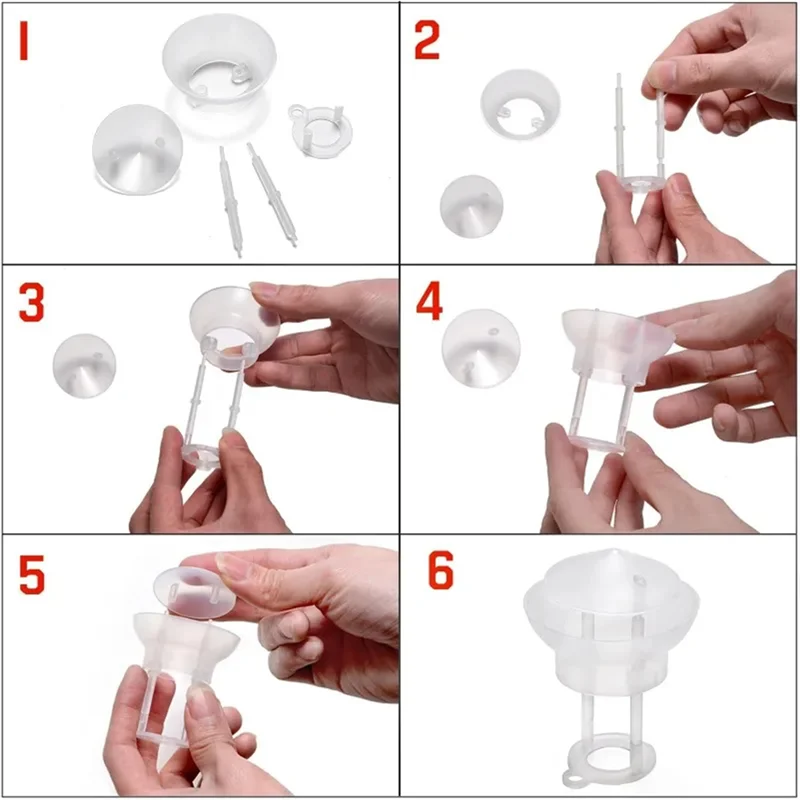 1
2
3
4
5
6