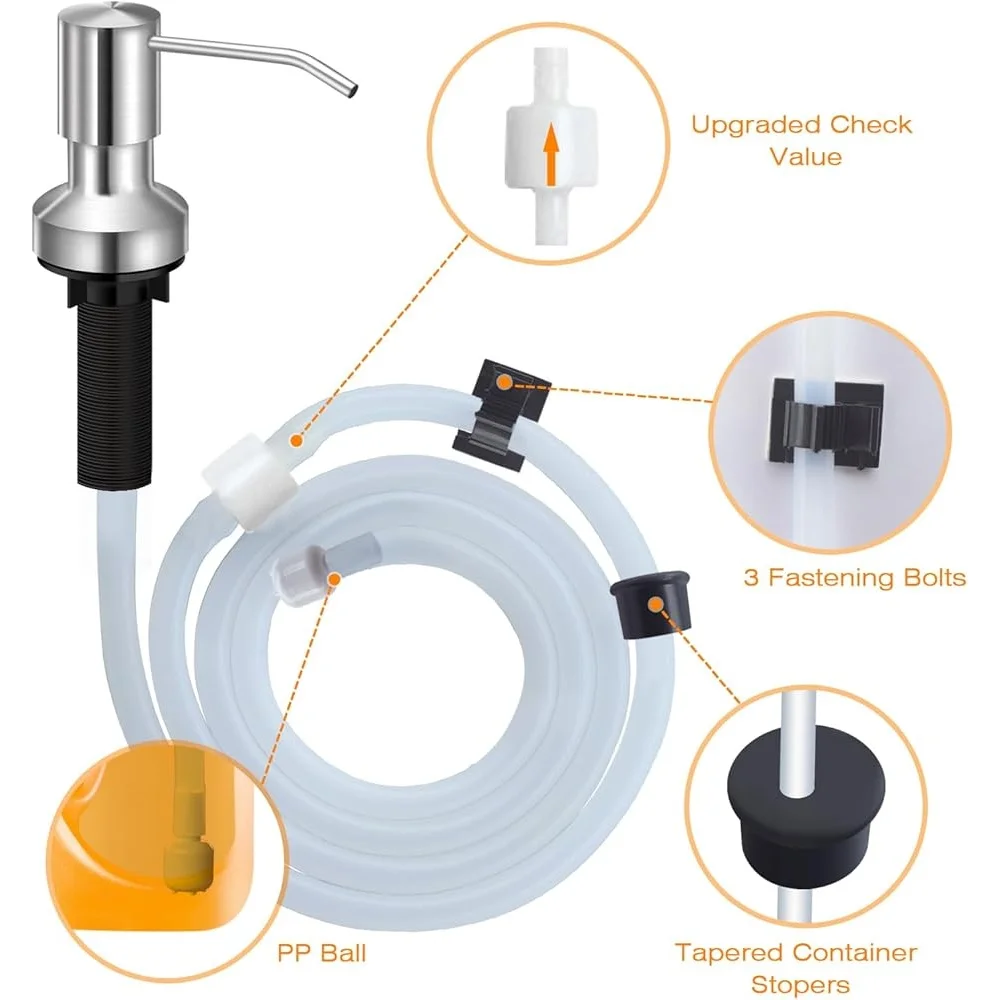 Upgraded Check Value

3 Fastening Bolts

PP Ball

Tapered Container Stopers