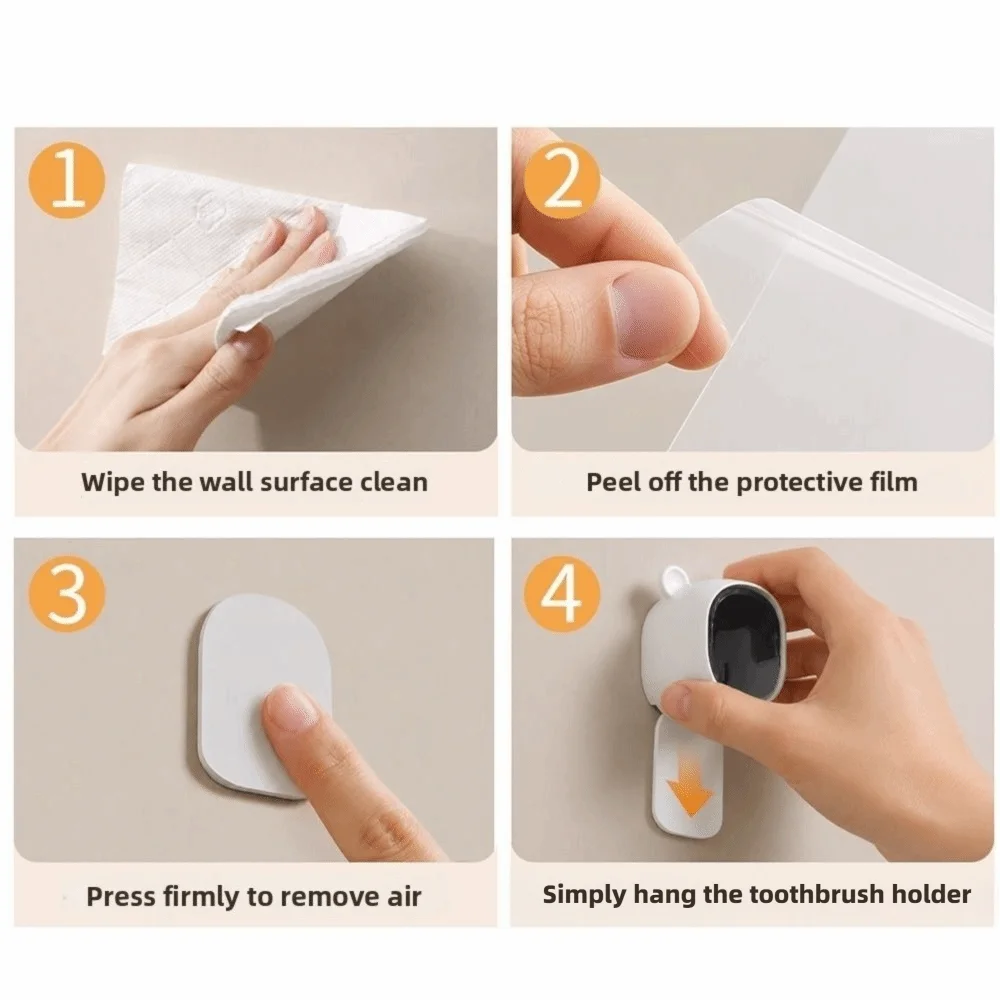 1

Wipe the wall surface clean

2

Peel off the protective film

3

Press firmly to remove air

4

Simply hang the toothbrush holder