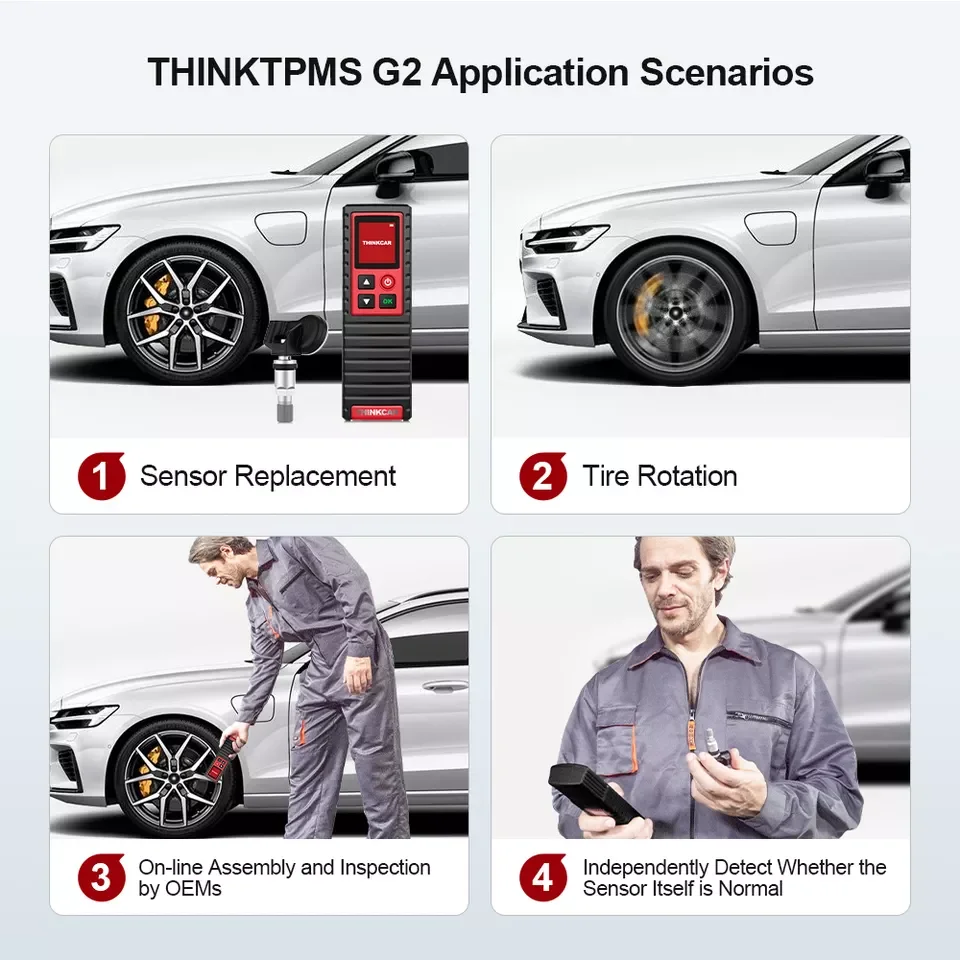 THINKTPMS G2 Application Scenarios

THINKCAR

OK

THINKCAR

1 Sensor Replacement

2 Tire Rotation

3 On-line Assembly and Inspection by OEMs

4 Independently Detect Whether the Sensor Itself is Normal