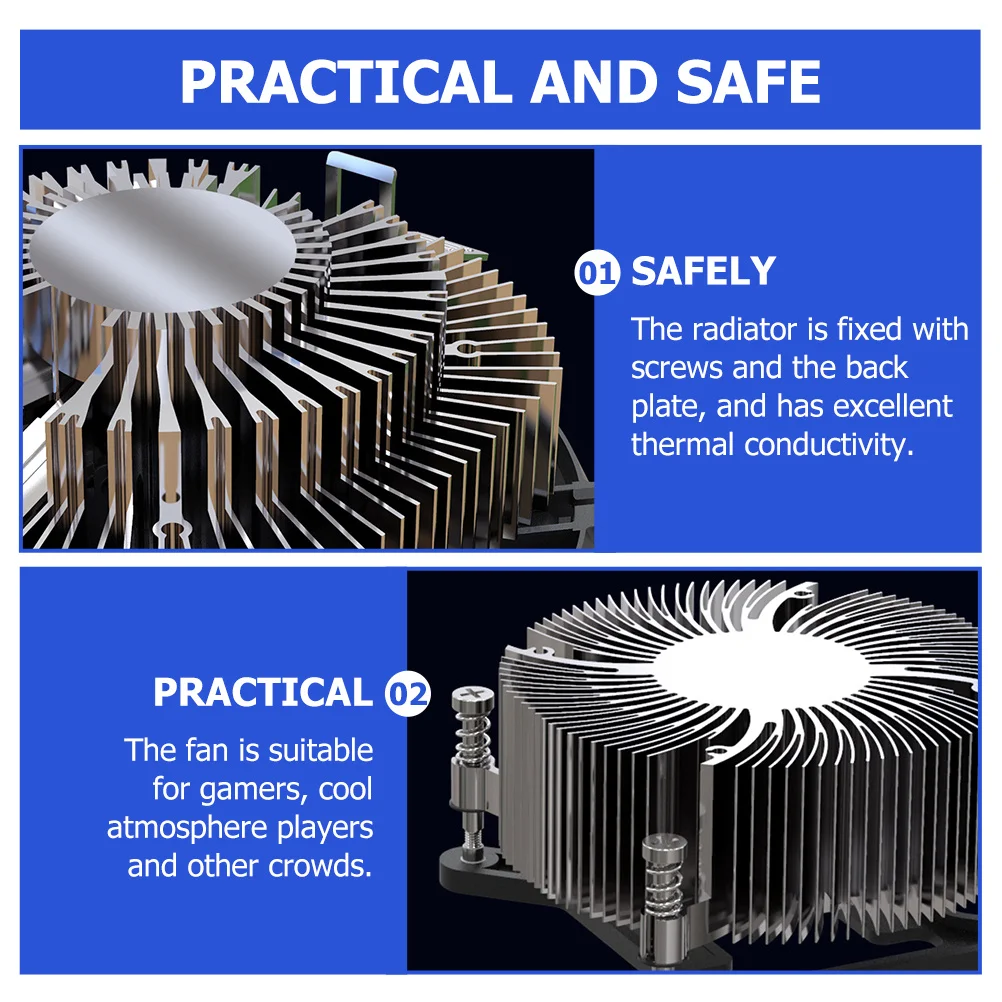 PRACTICAL AND SAFE

01 SAFELY

The radiator is fixed with screws and the back plate, and has excellent thermal conductivity.

PRACTICAL 02

The fan is suitable for gamers, cool atmosphere players and other crowds.