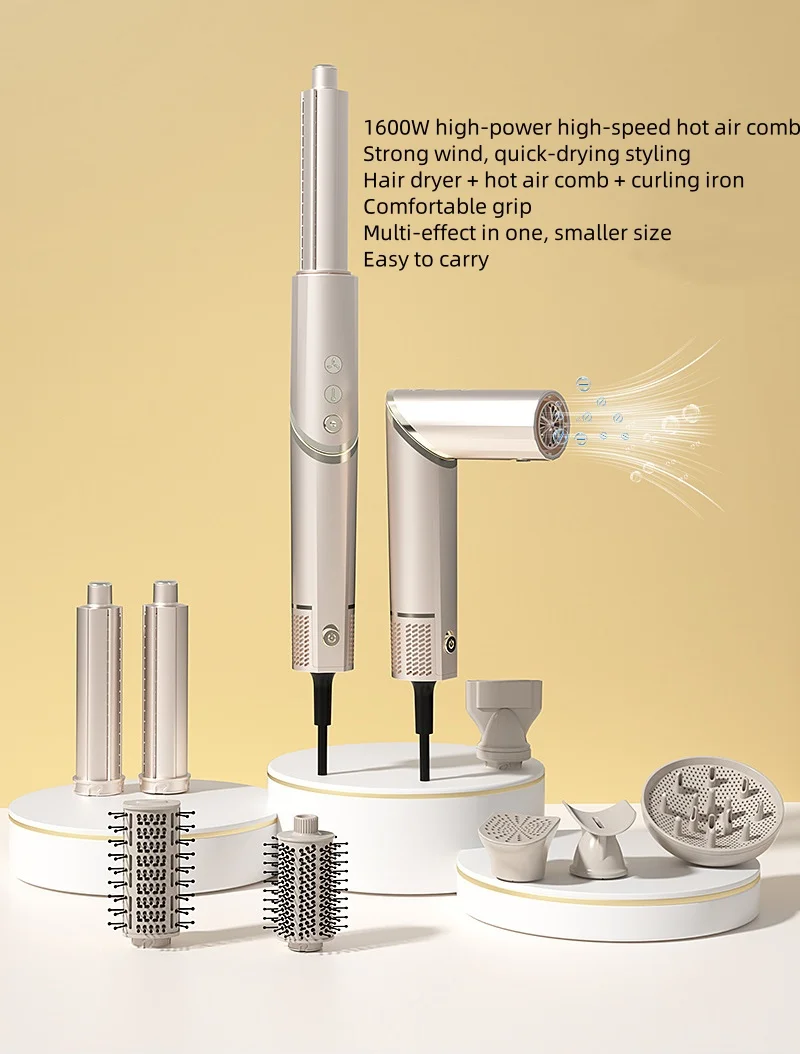 1600W high-power high-speed hot air comb
Strong wind, quick-drying styling
Hair dryer + hot air comb + curling iron
Comfortable grip
Multi-effect in one, smaller size
Easy to carry