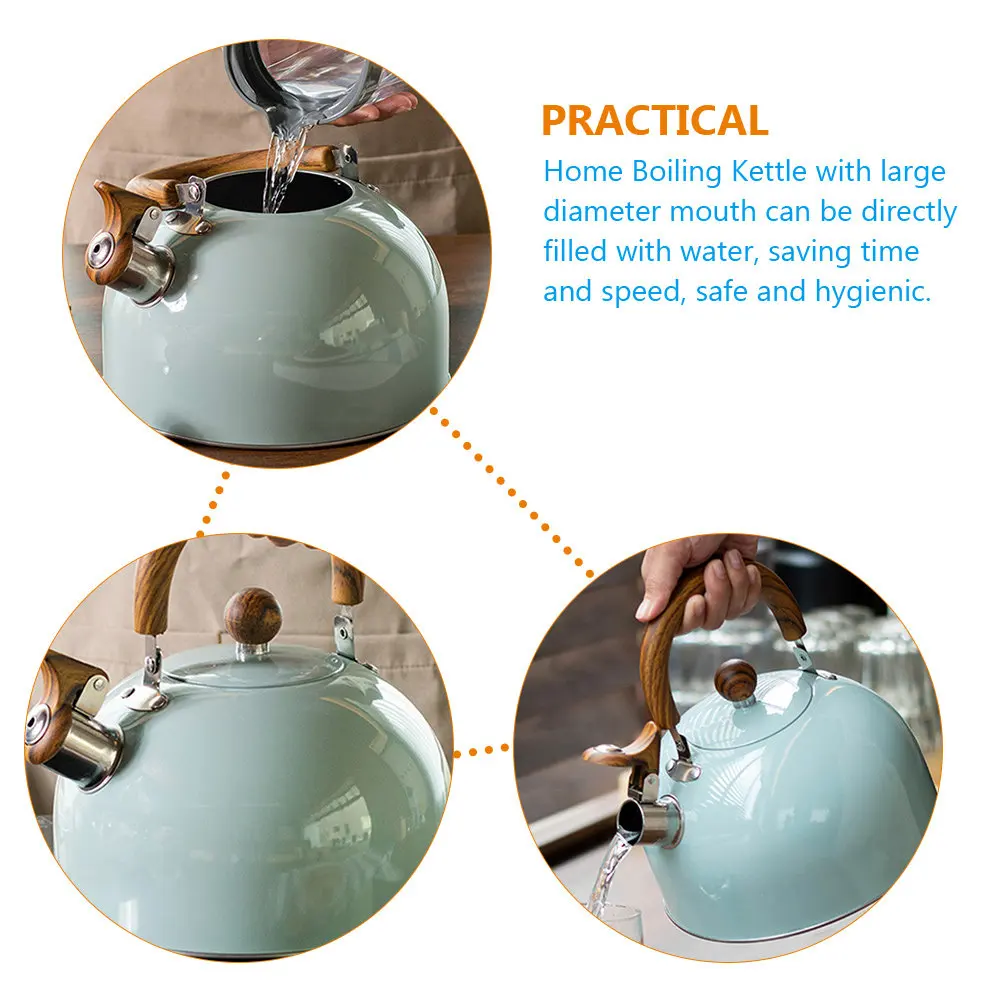 PRACTICAL
Home Boiling Kettle with large diameter mouth can be directly filled with water, saving time and speed, safe and hygienic.