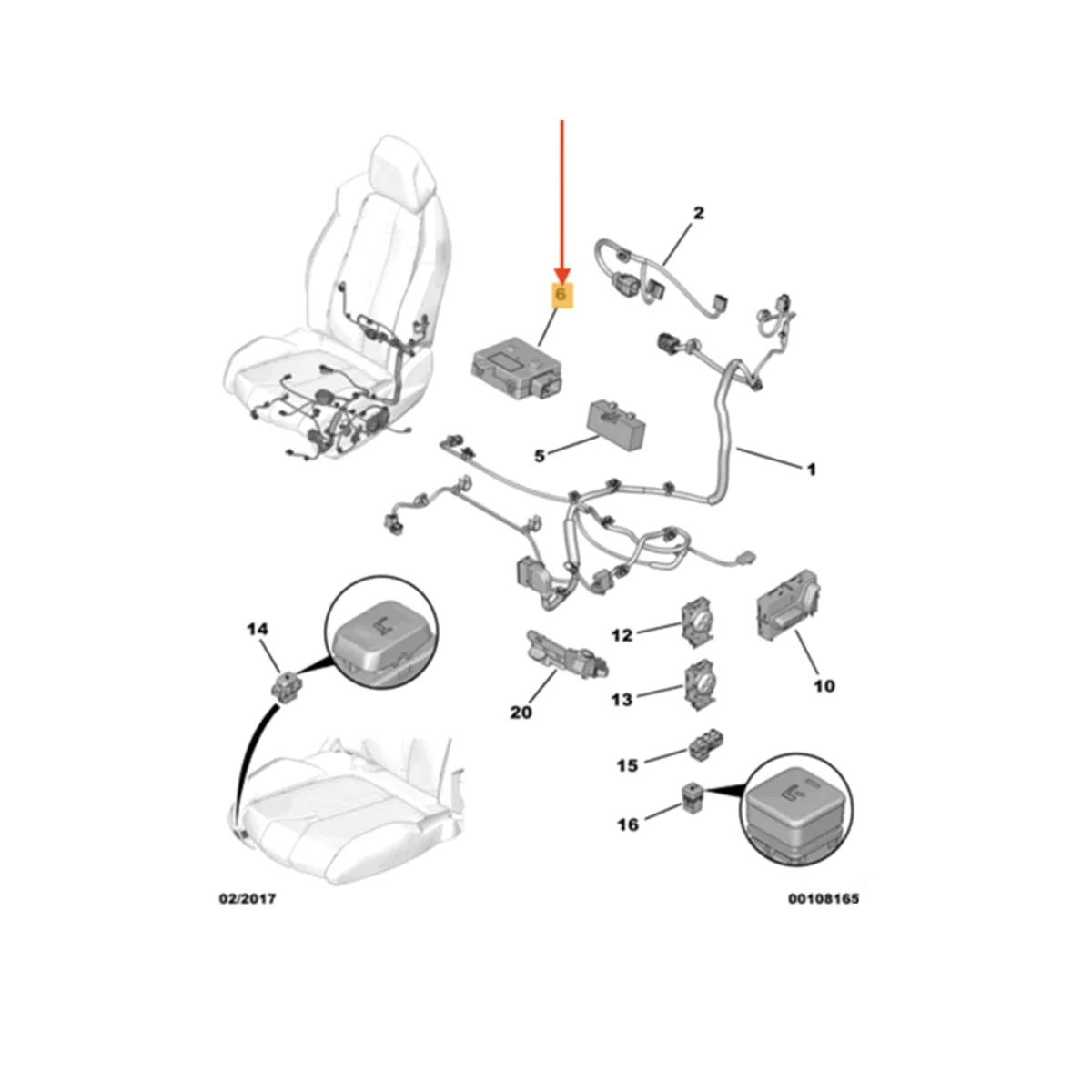 2
6
5
1
14
12
10
20
13
15
16
02/2017
00108165