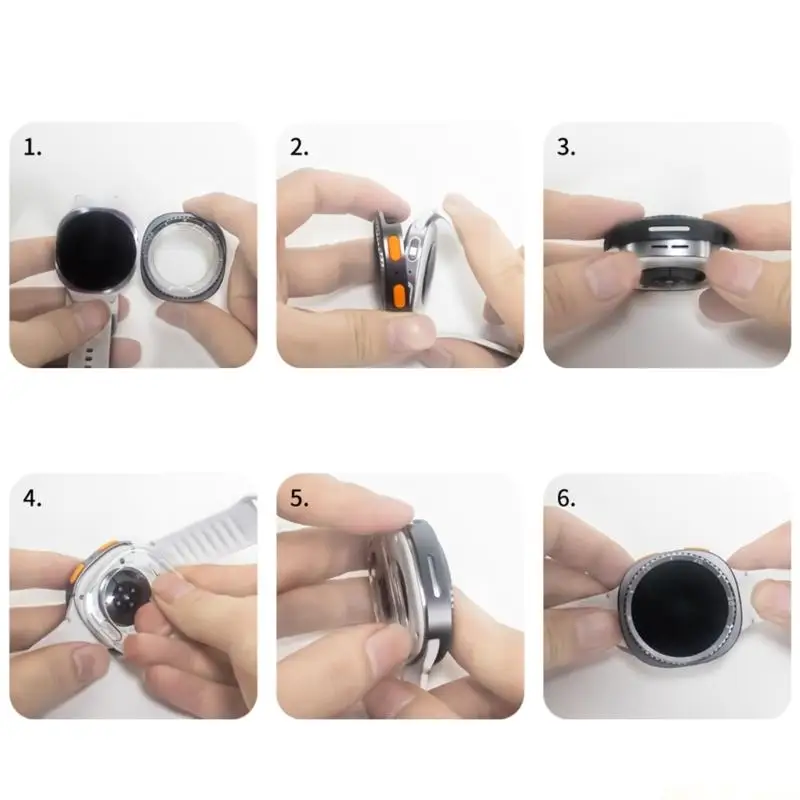 1.

2.

3.

4.

5.

6.