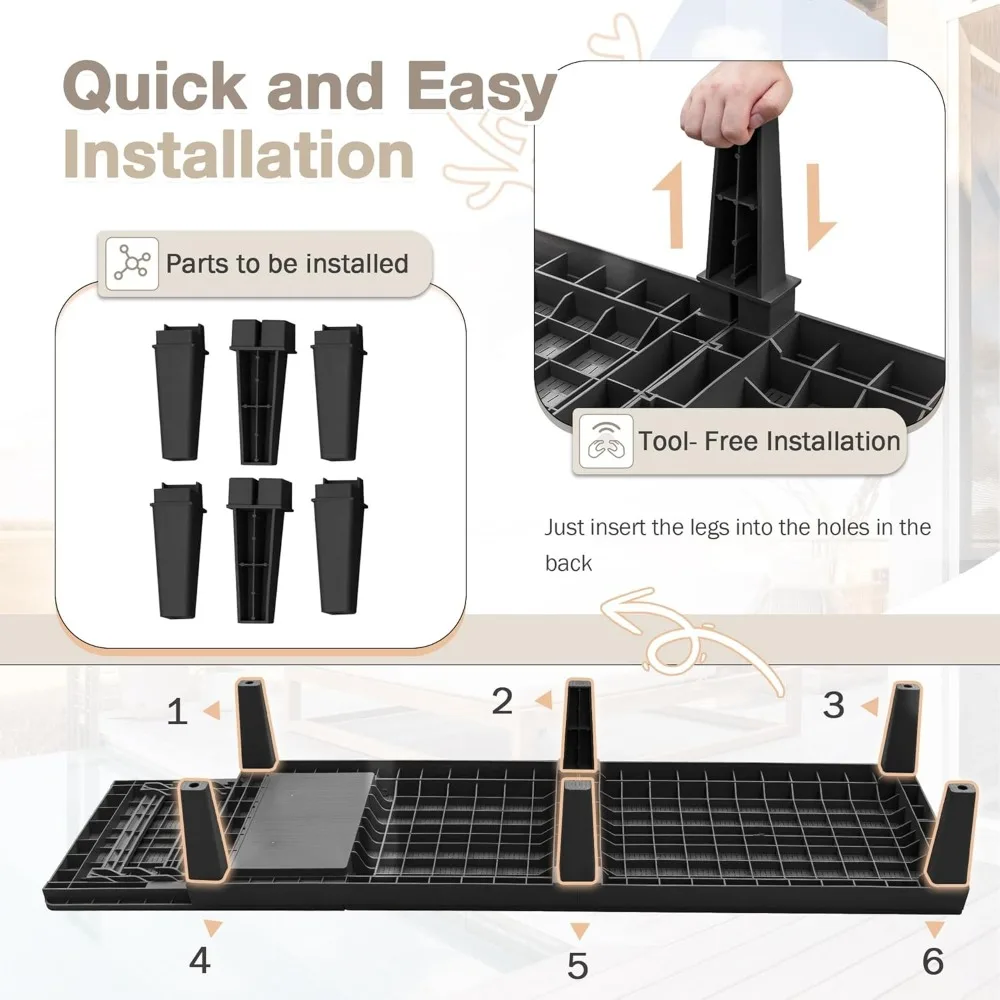 Quick and Easy Installation

Parts to be installed

Tool- Free Installation

Just insert the legs into the holes in the back

1
2
3
4
5
6