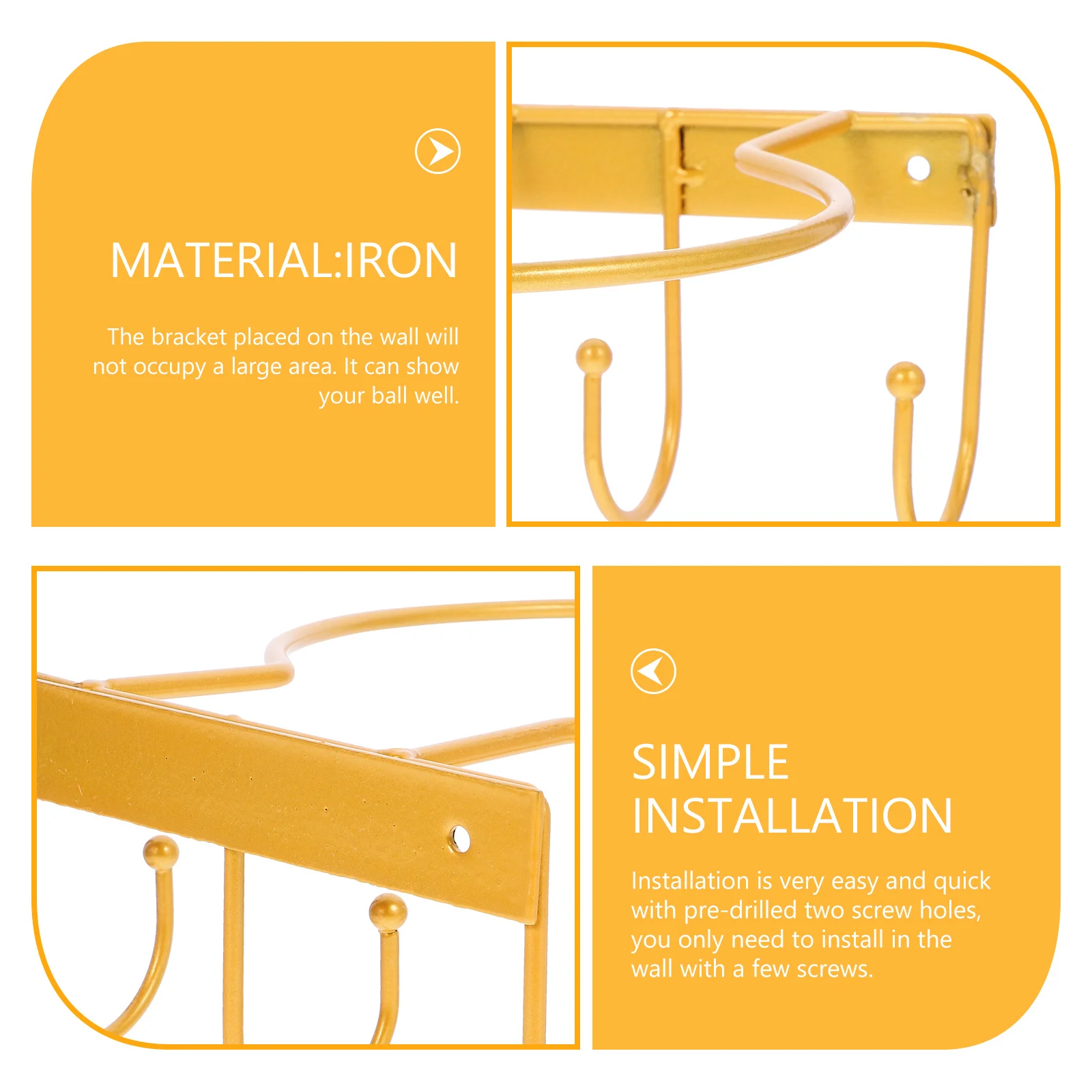 MATERIAL:IRON

The bracket placed on the wall will not occupy a large area. It can show your ball well.

SIMPLE INSTALLATION

Installation is very easy and quick with pre-drilled two screw holes, you only need to install in the wall with a few screws.