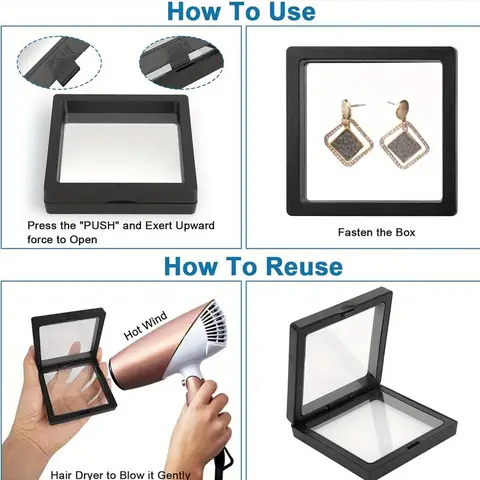 How To Use

Press the "PUSH" and Exert Upward force to Open

Fasten the Box

How To Reuse

Hot Wind

Hair Dryer to Blow it Gently