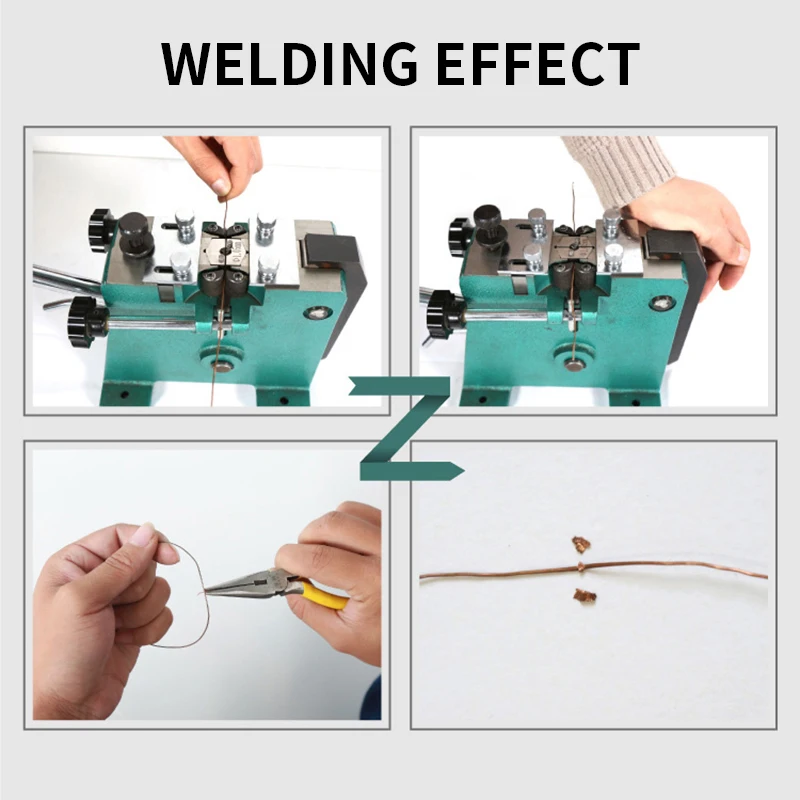 WELDING EFFECT