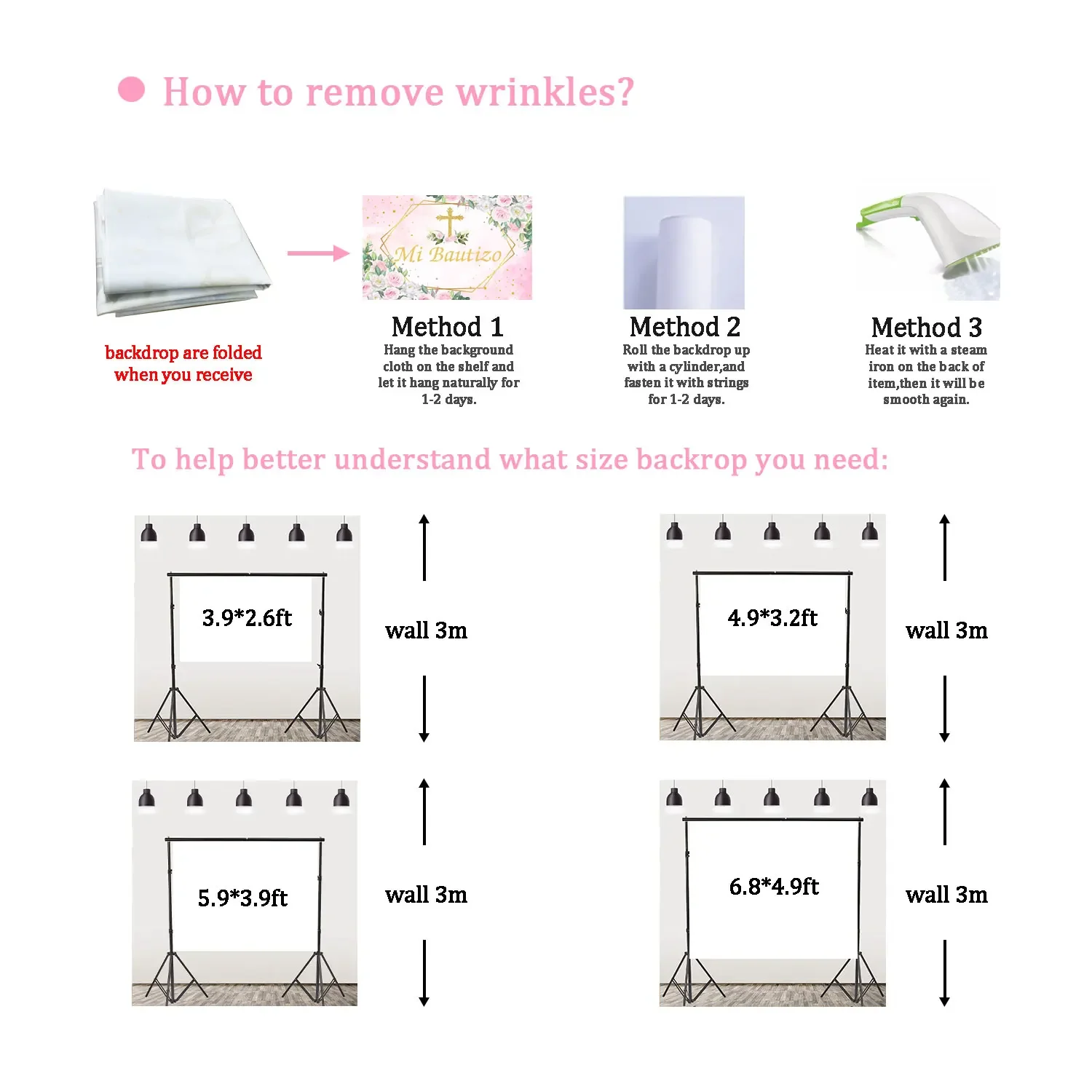 How to remove wrinkles?

backdrop are folded when you receive

Mi Bautizo

Method 1
Hang the background cloth on the shelf and let it hang naturally for 1-2 days.

Method 2
Roll the backdrop up with a cylinder,and fasten it with strings for 1-2 days.

Method 3
Heat it with a steam iron on the back of item,then it will be smooth again.

To help better understand what size backrop you need:

3.9*2.6ft

wall 3m

4.9*3.2ft

wall 3m

5.9*3.9ft

wall 3m

6.8*4.9ft

wall 3m