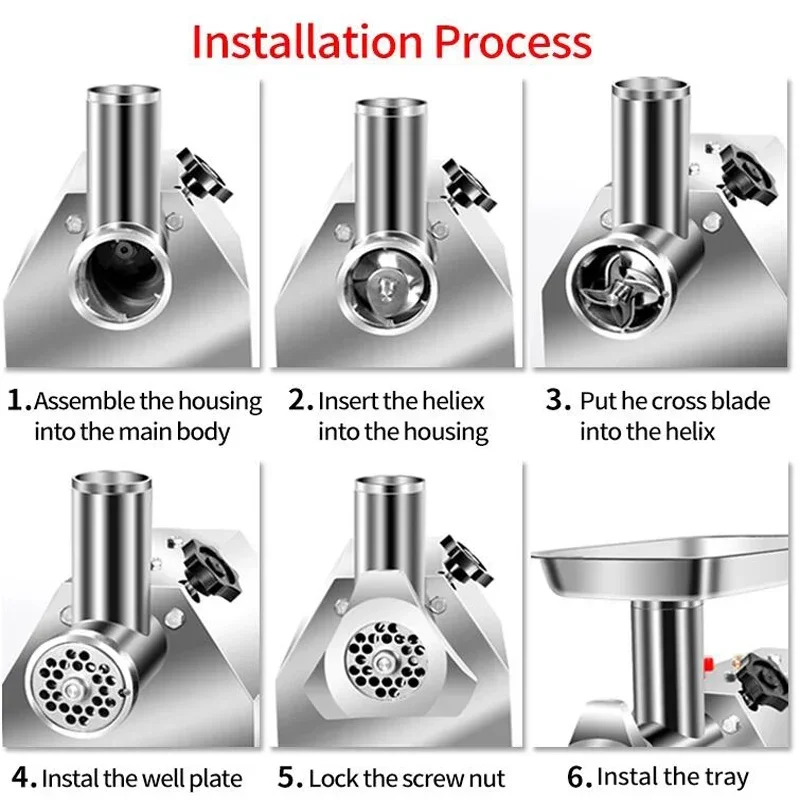 Installation Process

1. Assemble the housing into the main body

2. Insert the heliex into the housing

3. Put he cross blade into the helix

4. Instal the well plate

5. Lock the screw nut

6. Instal the tray