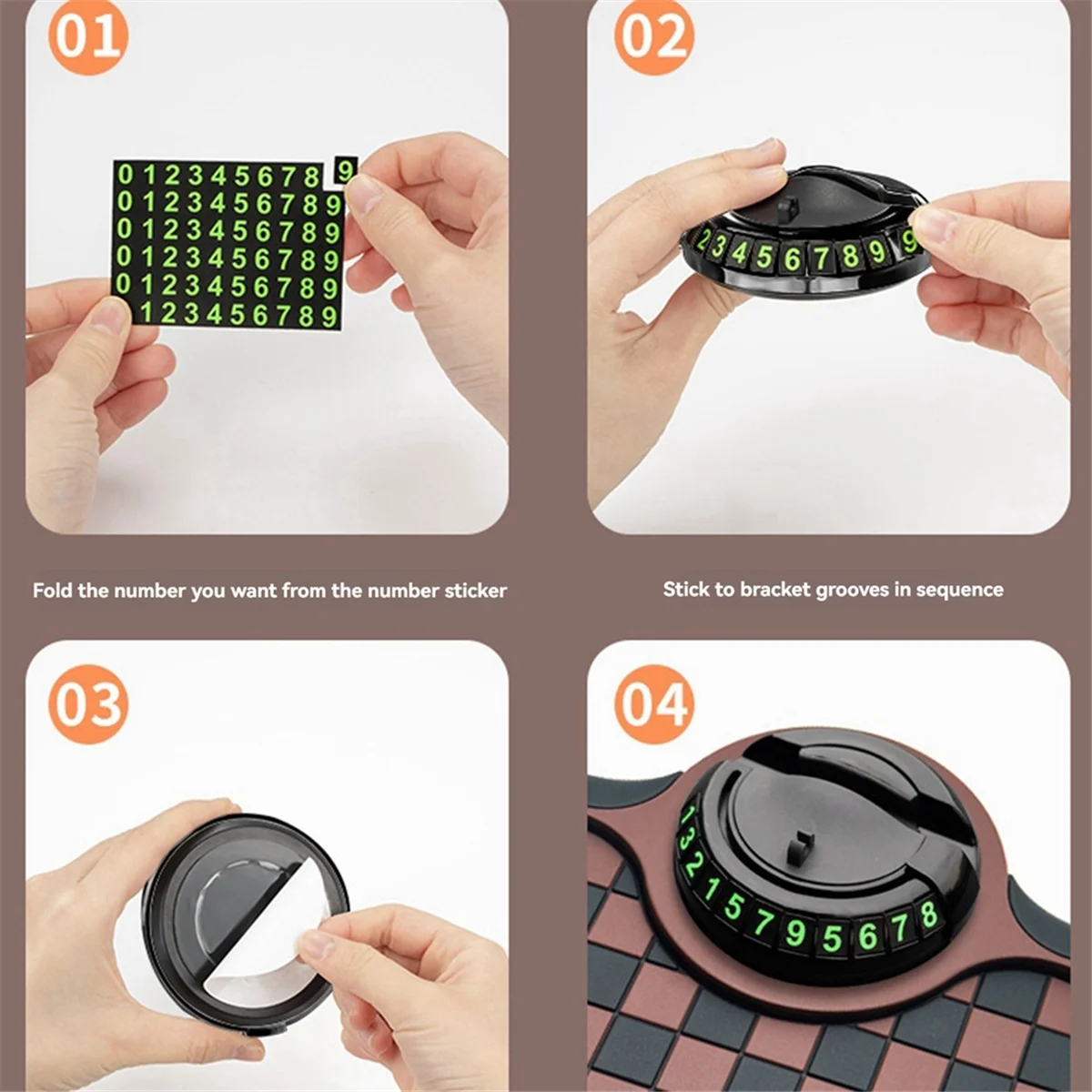 01

0 1 2 3 4 5 6 7 8 9
0 1 2 3 4 5 6 7 8 9
0 1 2 3 4 5 6 7 8 9
0 1 2 3 4 5 6 7 8 9
0 1 2 3 4 5 6 7 8 9
1 2 3 4 5 6 7 8 9

02

2 3 4 5 6 7 8 9 9

Fold the number you want from the number sticker

Stick to bracket grooves in sequence

03

04

1 3 2 1 5 7 9 5 6 7 8