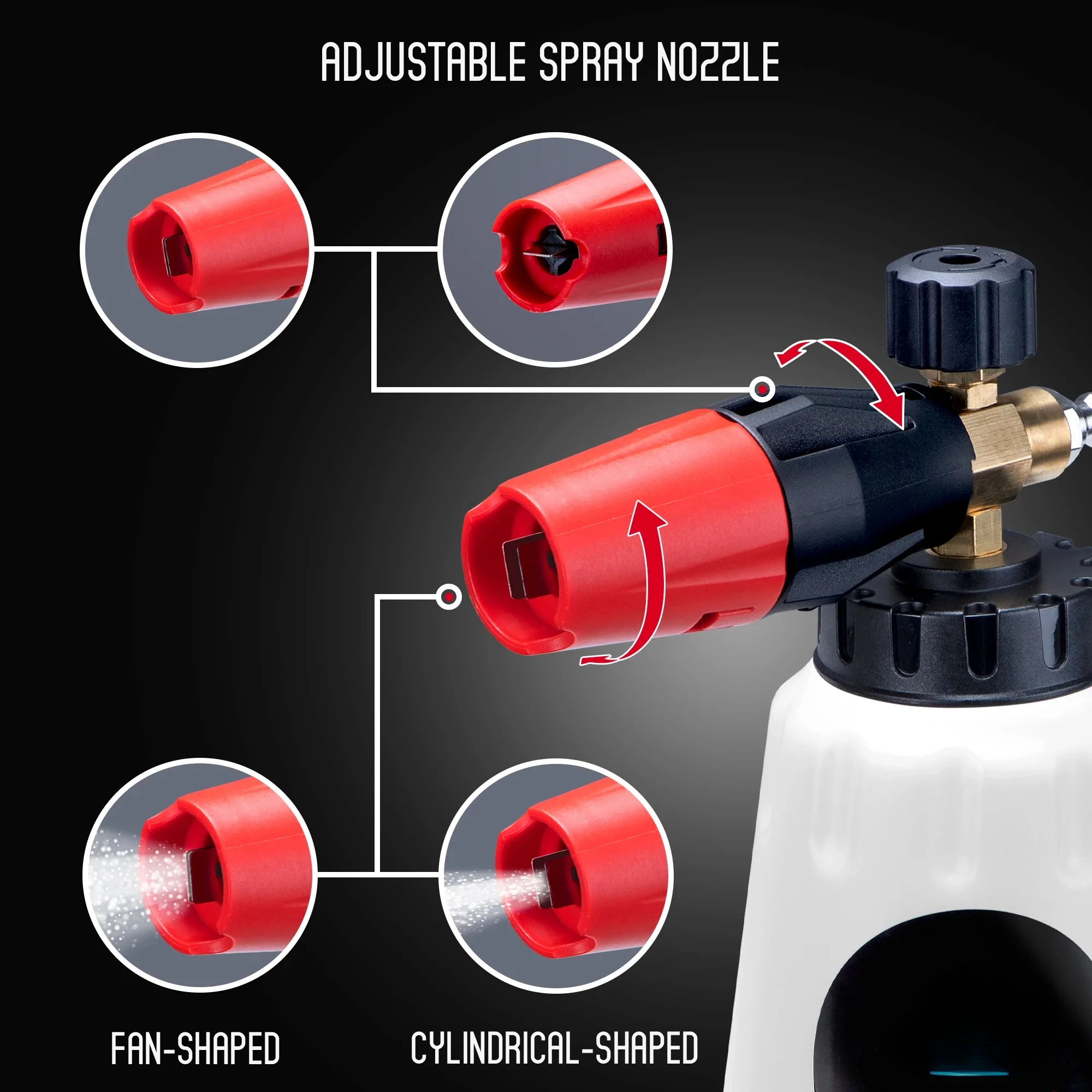 ADJUSTABLE SPRAY NOZZLE

FAN-SHAPED

CYLINDRICAL-SHAPED