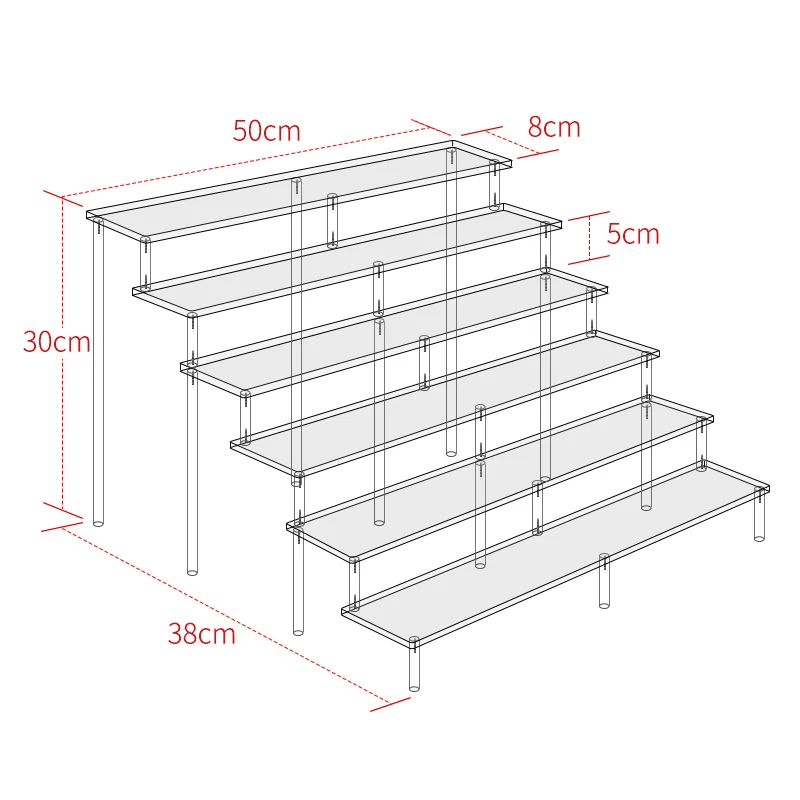 50cm
8cm
5cm
30cm
38cm