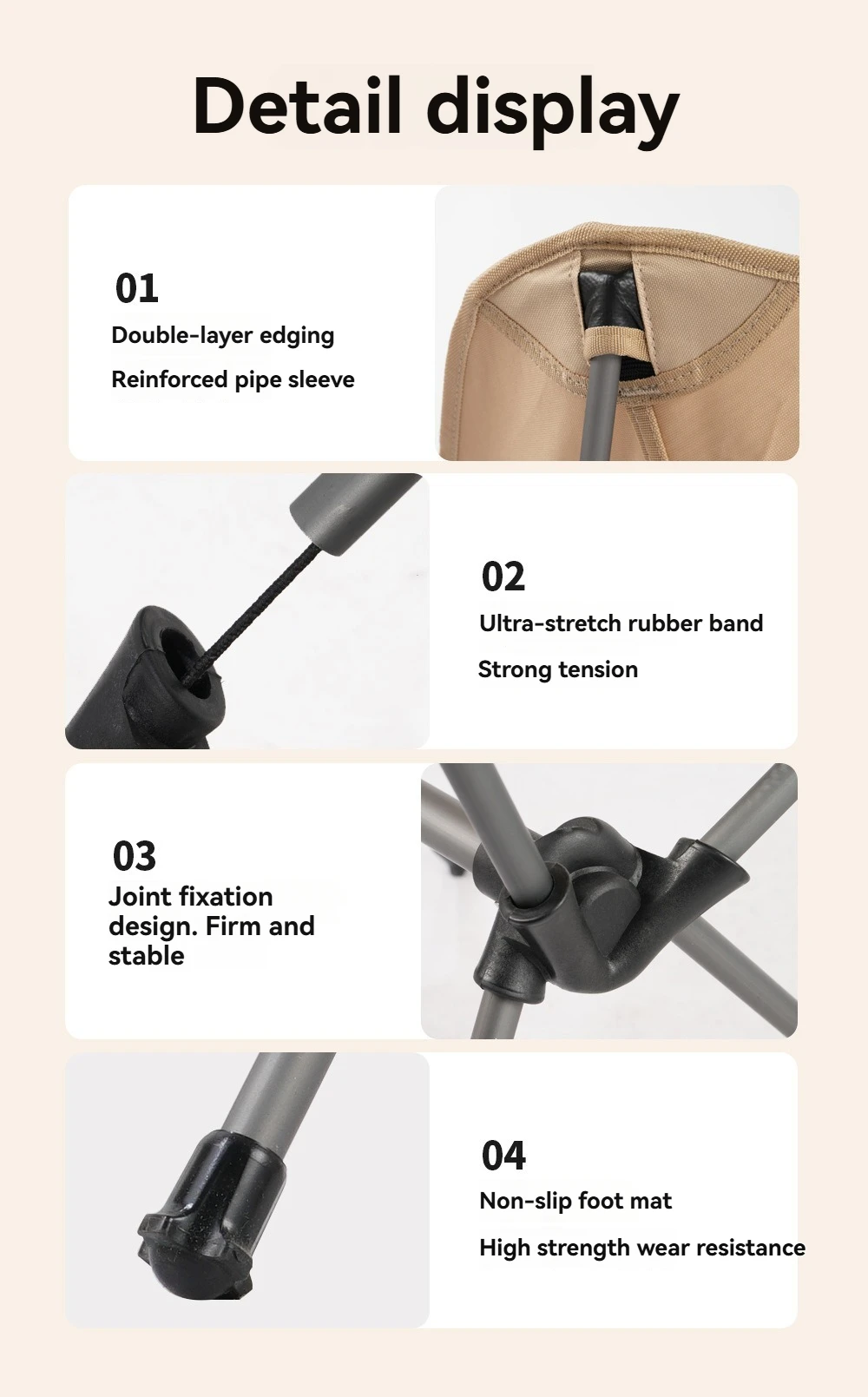 Detail display

01
Double-layer edging
Reinforced pipe sleeve

02
Ultra-stretch rubber band
Strong tension

03
Joint fixation design. Firm and stable

04
Non-slip foot mat
High strength wear resistance