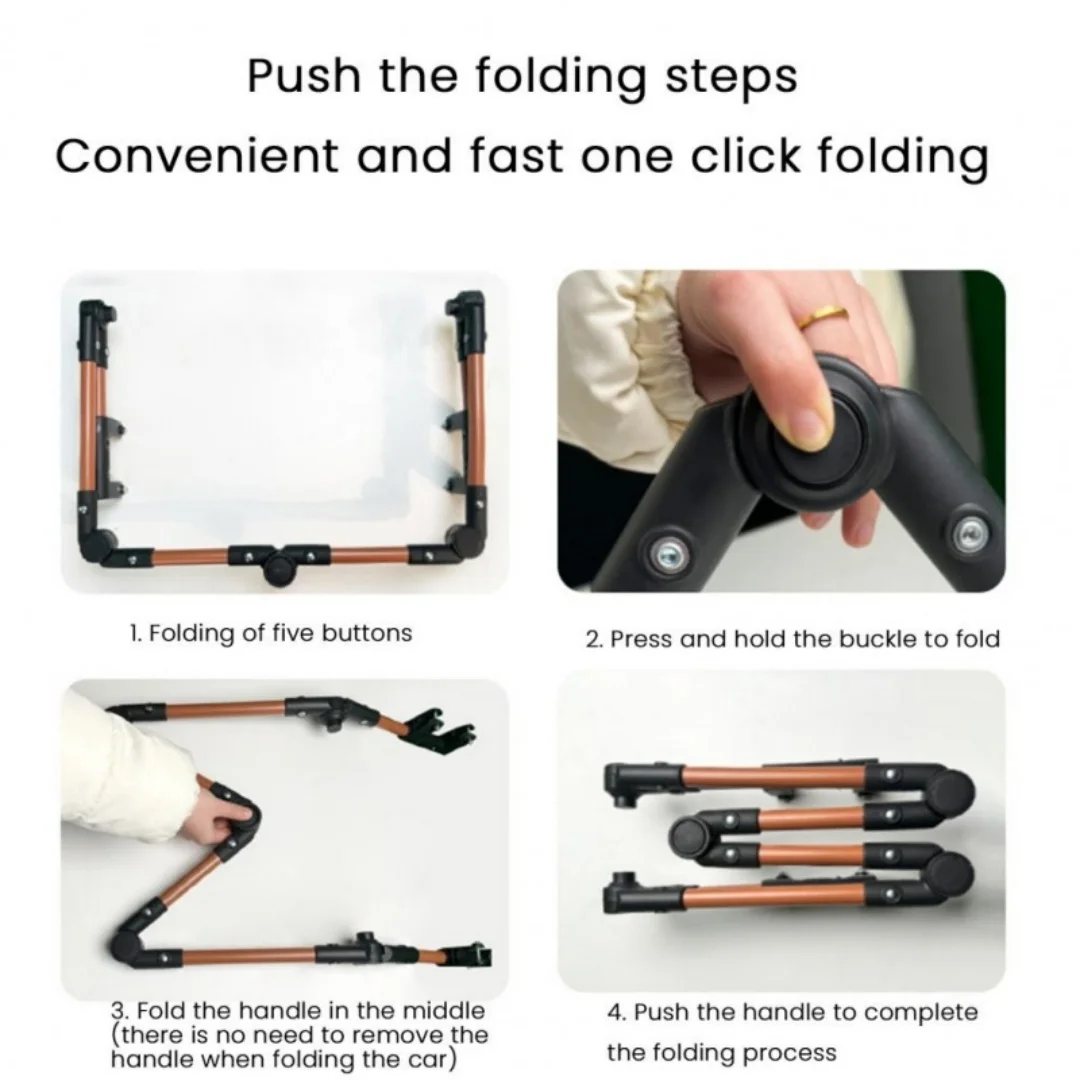 Push the folding steps
Convenient and fast one click folding

1. Folding of five buttons

2. Press and hold the buckle to fold

3. Fold the handle in the middle (there is no need to remove the handle when folding the car)

4. Push the handle to complete the folding process