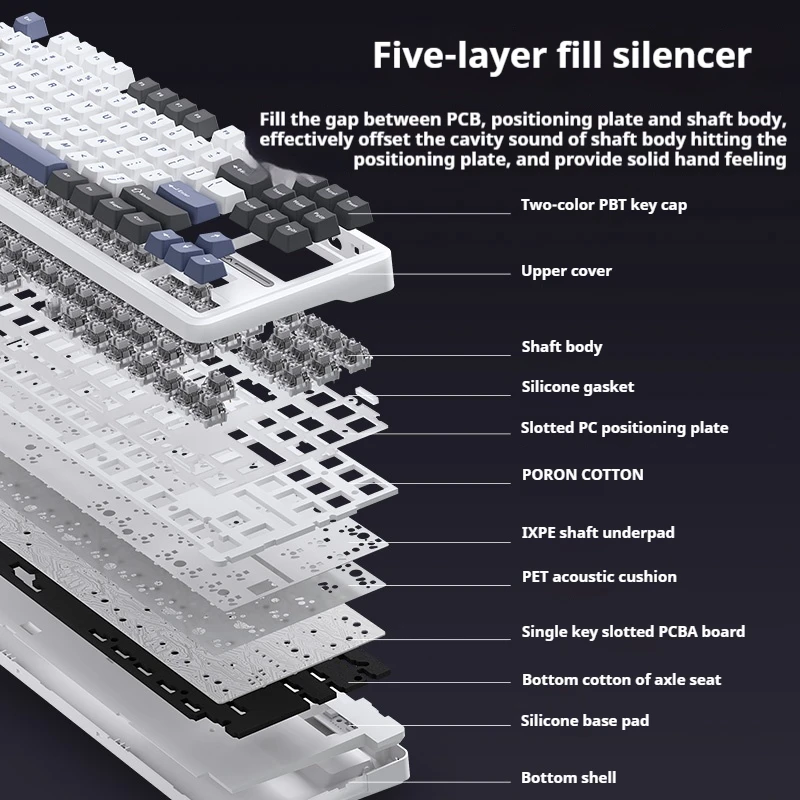 Five-layer fill silencer

Fill the gap between PCB, positioning plate and shaft body, effectively offset the cavity sound of shaft body hitting the positioning plate, and provide solid hand feeling

Two-color PBT key cap

Upper cover

Shaft body

Silicone gasket

Slotted PC positioning plate

PORON COTTON

IXPE shaft underpad

PET acoustic cushion

Single key slotted PCBA board

Bottom cotton of axle seat

Silicone base pad

Bottom shell