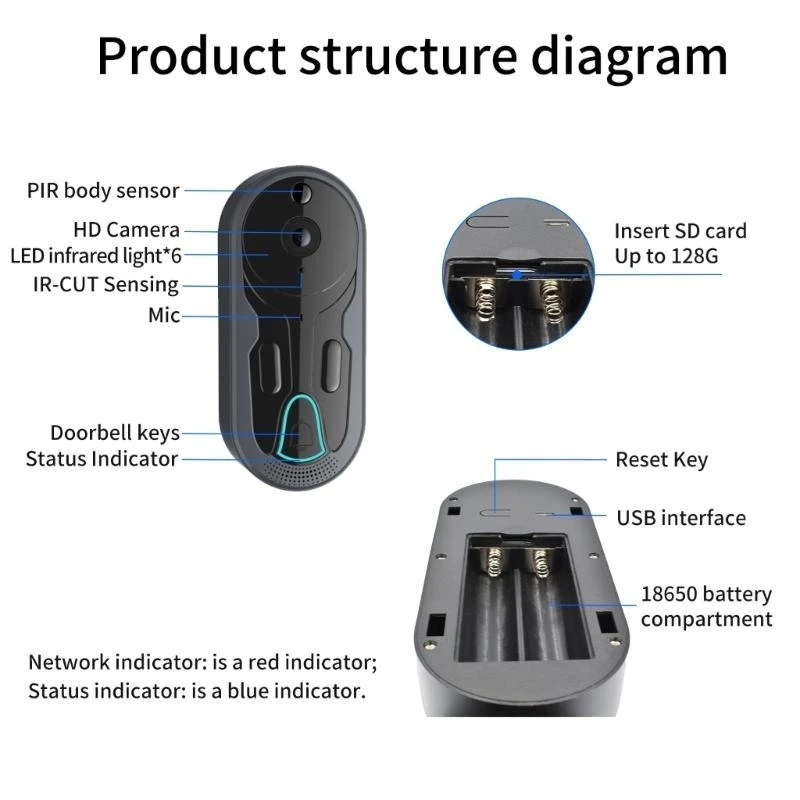 Product structure diagram

PIR body sensor
HD Camera
LED infrared light*6
IR-CUT Sensing
Mic
Doorbell keys
Status Indicator

Insert SD card
Up to 128G

Reset Key
USB interface
18650 battery compartment

Network indicator: is a red indicator;
Status indicator: is a blue indicator.