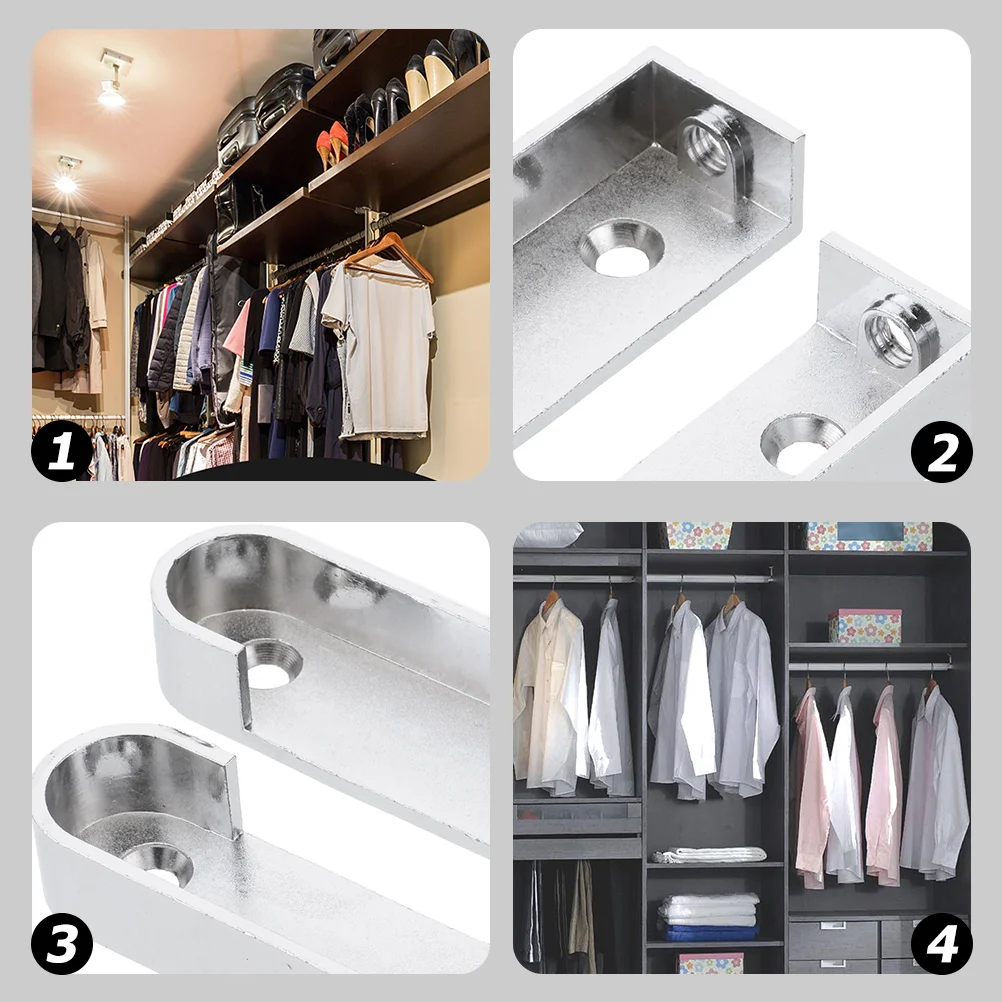 1

2

3

4