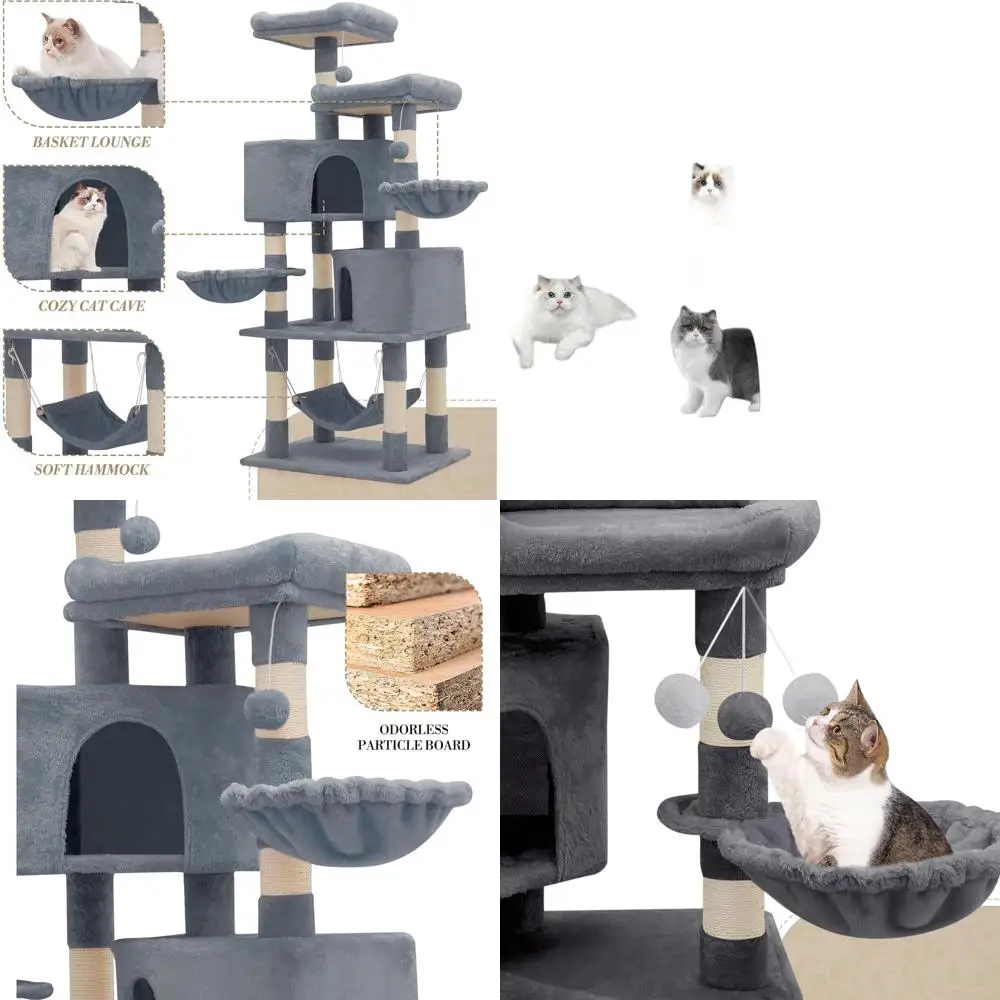 BASKET LOUNGE

COZY CAT CAVE

SOFT HAMMOCK

ODORLESS PARTICLE BOARD