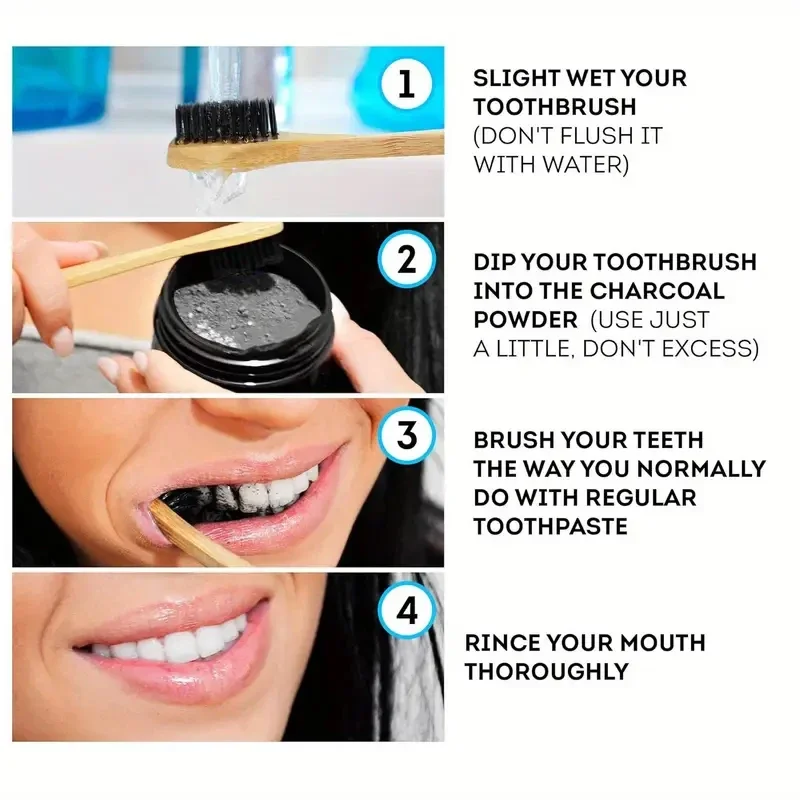 1

SLIGHT WET YOUR TOOTHBRUSH (DON'T FLUSH IT WITH WATER)

2

DIP YOUR TOOTHBRUSH INTO THE CHARCOAL POWDER (USE JUST A LITTLE, DON'T EXCESS)

3

BRUSH YOUR TEETH THE WAY YOU NORMALLY DO WITH REGULAR TOOTHPASTE

4

RINCE YOUR MOUTH THOROUGHLY