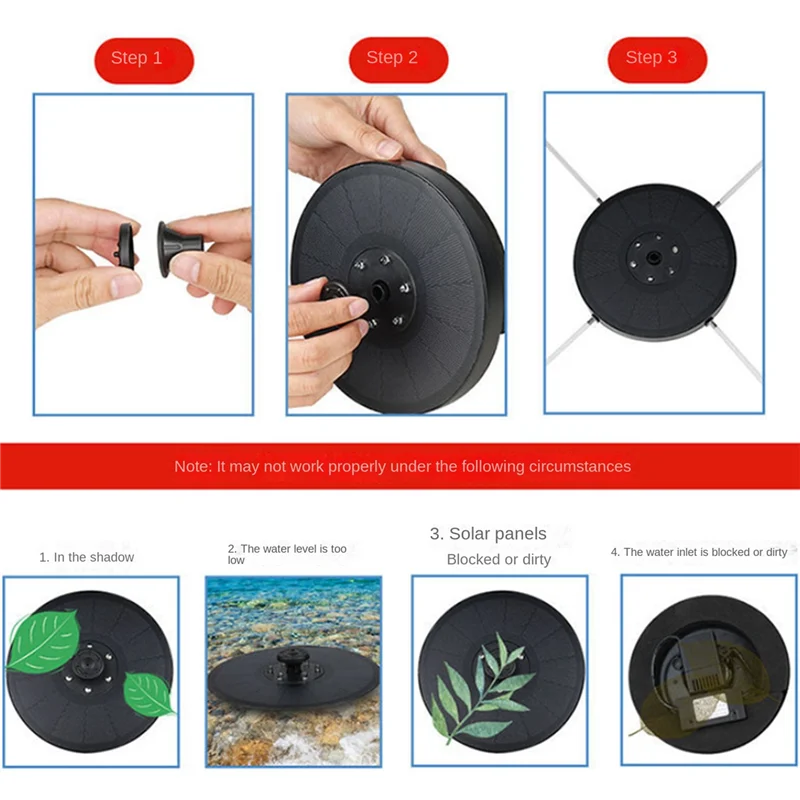 Step 1

Step 2

Step 3

Note: It may not work properly under the following circumstances

1. In the shadow

2. The water level is too low

3. Solar panels Blocked or dirty

4. The water inlet is blocked or dirty