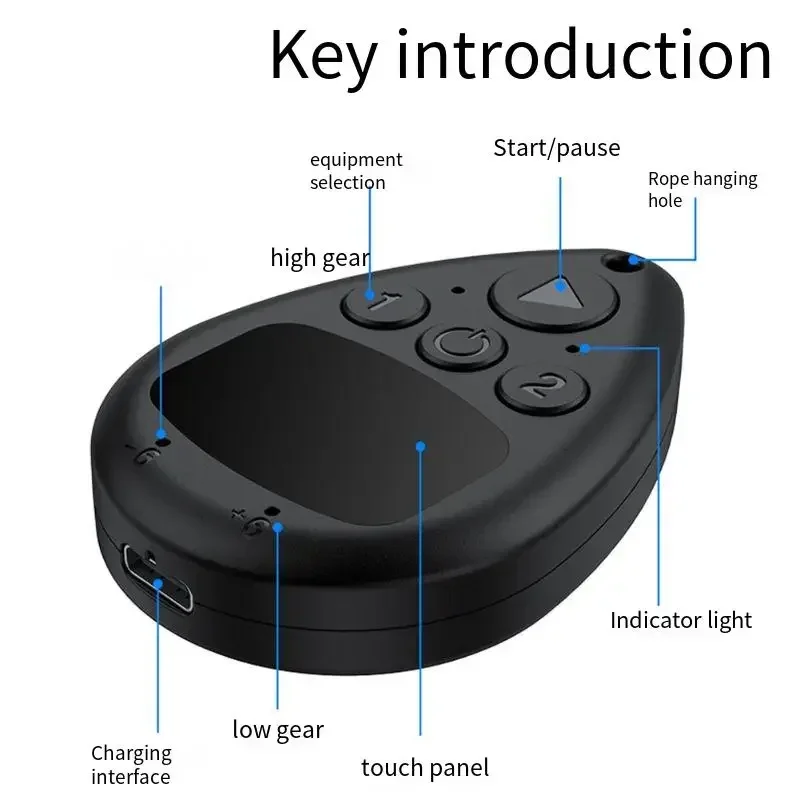 Key introduction

equipment selection

Start/pause

Rope hanging hole

high gear

1

2

-G

+G

Indicator light

low gear

Charging interface

touch panel