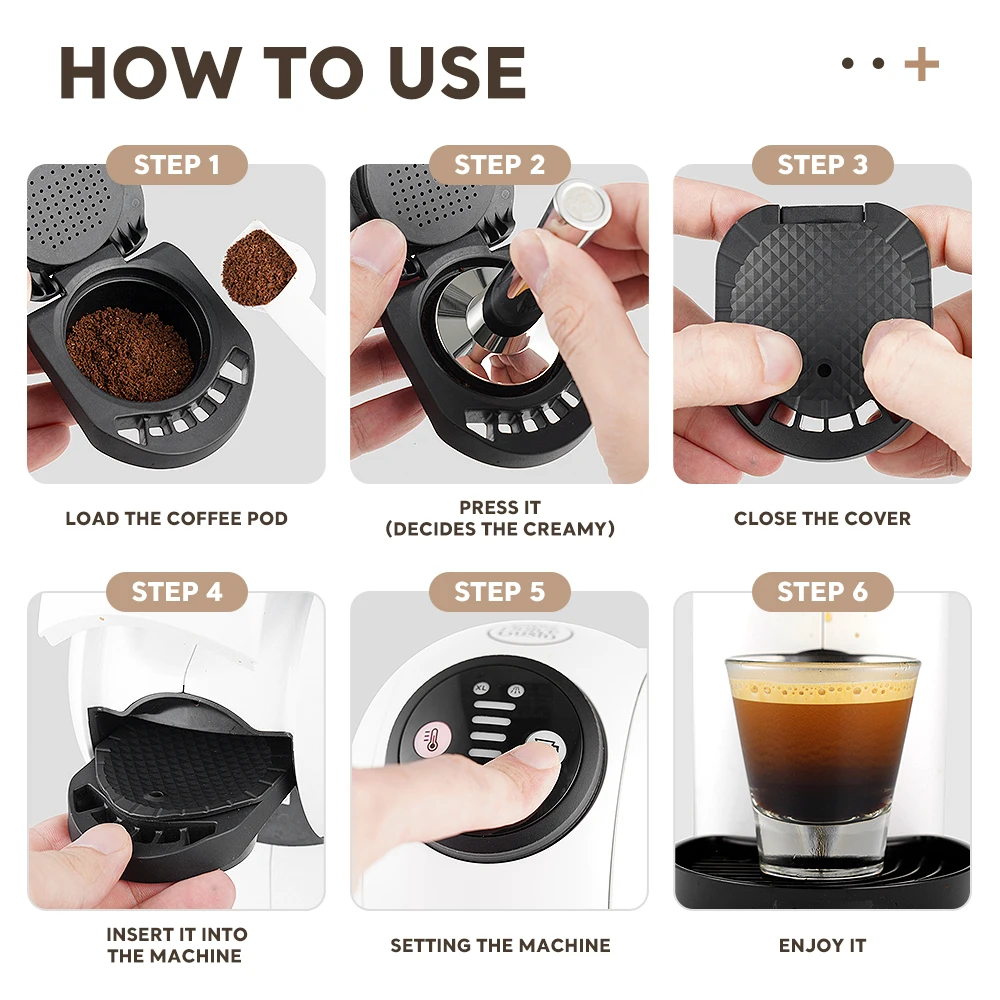 HOW TO USE

STEP 1

LOAD THE COFFEE POD

STEP 2

PRESS IT
(DECIDES THE CREAMY)

STEP 3

CLOSE THE COVER

STEP 4

INSERT IT INTO THE MACHINE

STEP 5

XL

SETTING THE MACHINE

STEP 6

ENJOY IT