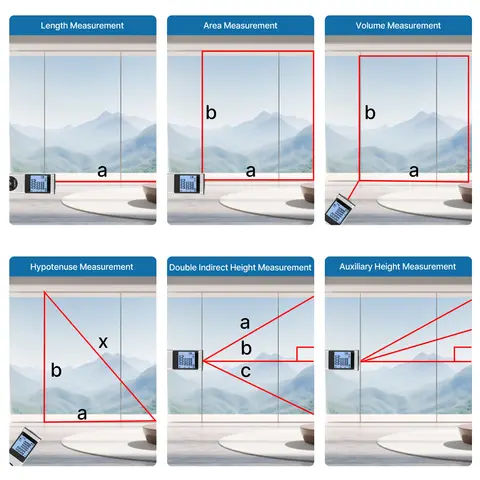 Length Measurement

a

Area Measurement

b

a

Volume Measurement

b

a

Hypotenuse Measurement

x

b

a

Double Indirect Height Measurement

a

b

c

Auxiliary Height Measurement