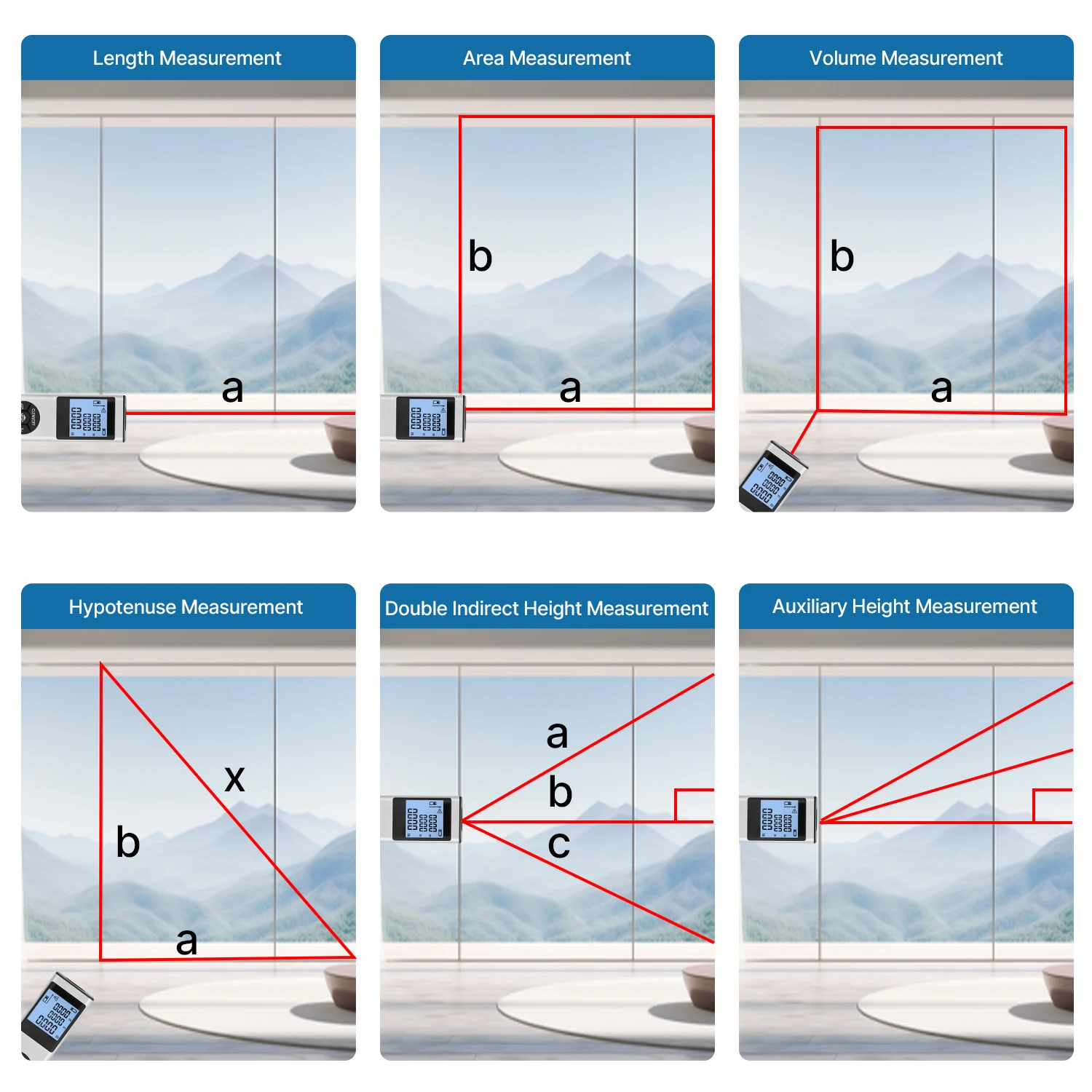 Length Measurement

a

Area Measurement

b

a

Volume Measurement

b

a

Hypotenuse Measurement

x

b

a

Double Indirect Height Measurement

a

b

c

Auxiliary Height Measurement