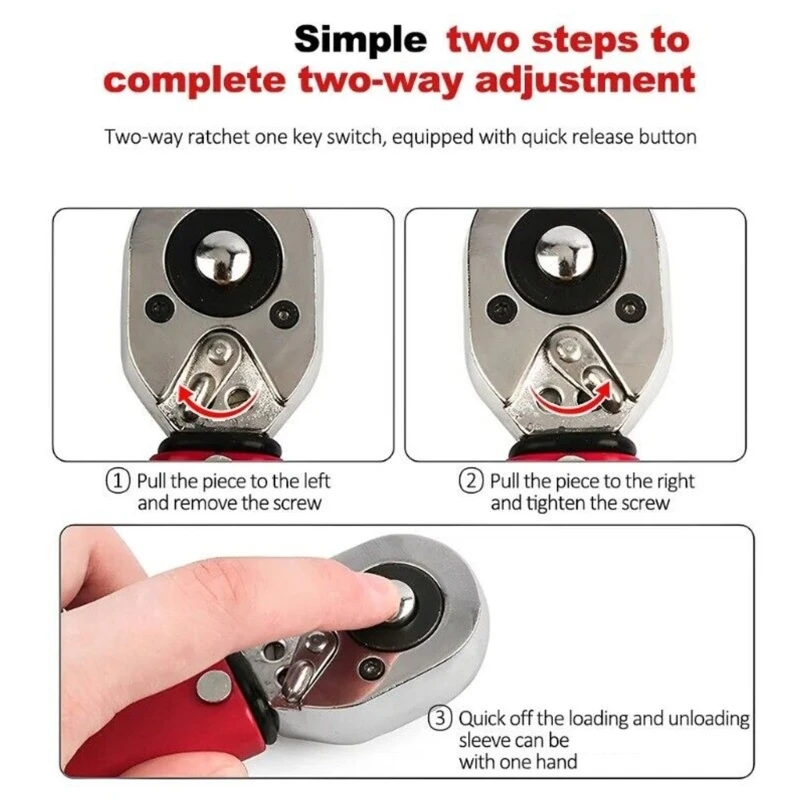 Simple two steps to complete two-way adjustment

Two-way ratchet one key switch, equipped with quick release button

① Pull the piece to the left and remove the screw

② Pull the piece to the right and tighten the screw

③ Quick off the loading and unloading sleeve can be with one hand