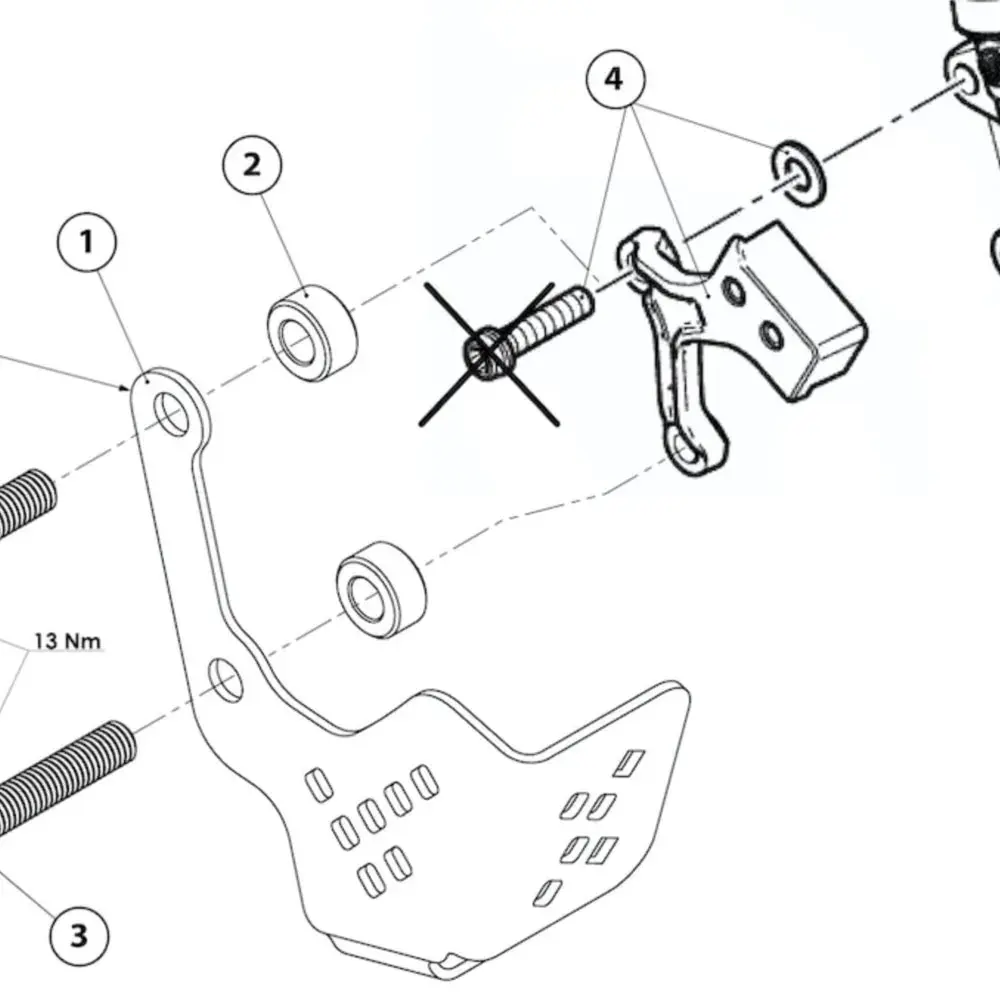 4
2
1
13 Nm
3